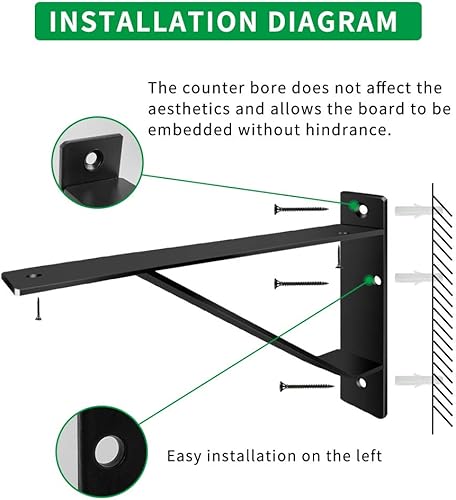 INSTALLATION DIAGRAM

The counter bore does not affect the aesthetics and allows the board to be embedded without hindrance.

Easy installation on the left