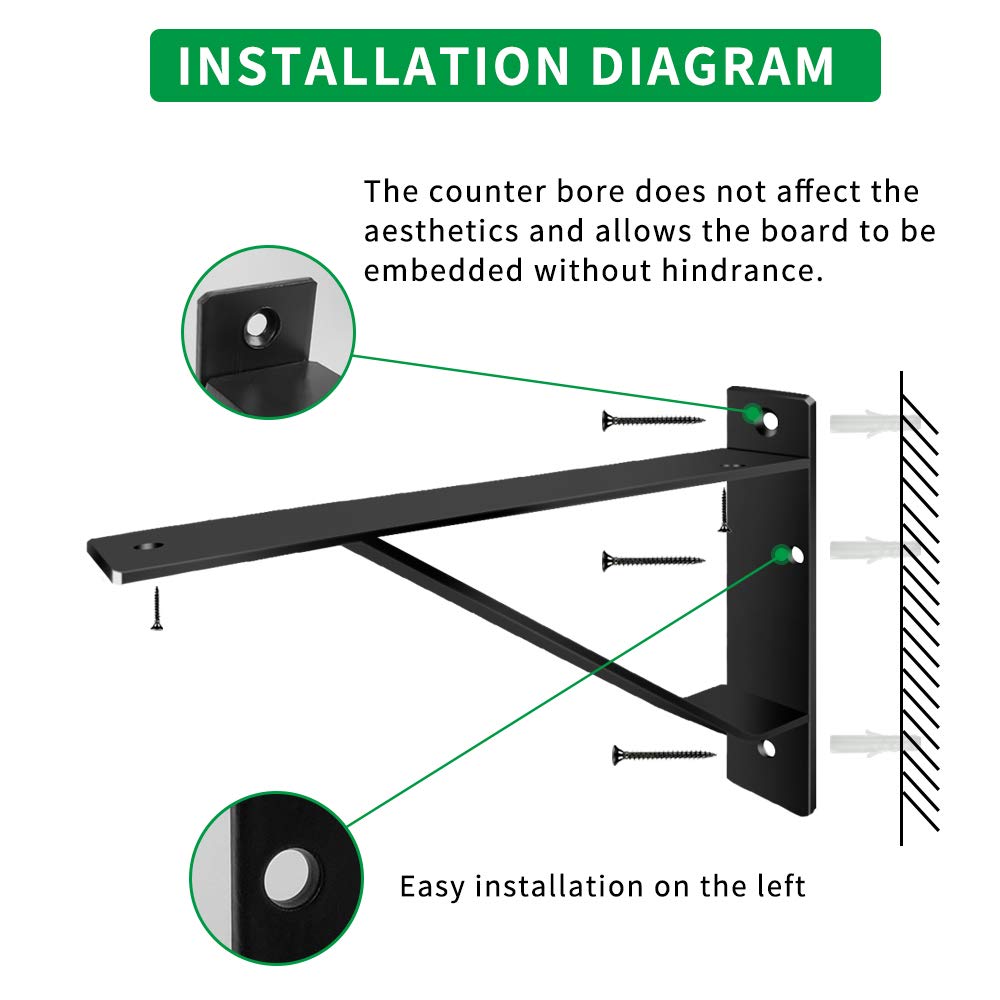 INSTALLATION DIAGRAM

The counter bore does not affect the aesthetics and allows the board to be embedded without hindrance.

Easy installation on the left