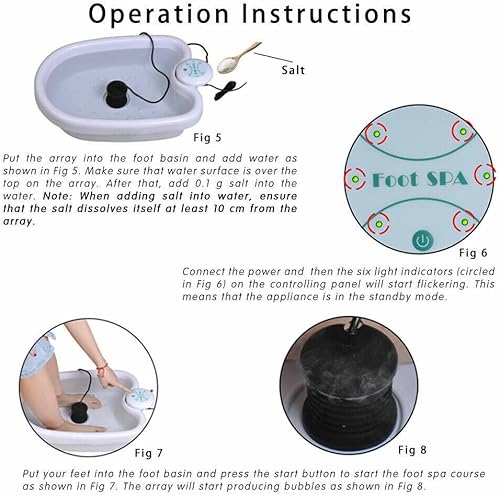 Operation Instructions

Salt

Fig 5

Put the array into the foot basin and add water as shown in Fig 5. Make sure that water surface is over the top on the array. After that, add 0.1 g salt into the water. Note: When adding salt into water, ensure that the salt dissolves itself at least 10 cm from the array.

Foot SPA

Fig 6

Connect the power and then the six light indicators (circled in Fig 6) on the controlling panel will start flickering. This means that the appliance is in the standby mode.

Fig 7

Fig 8

Put your feet into the foot basin and press the start button to start the foot spa course as shown in Fig 7. The array will start producing bubbles as shown in Fig 8.