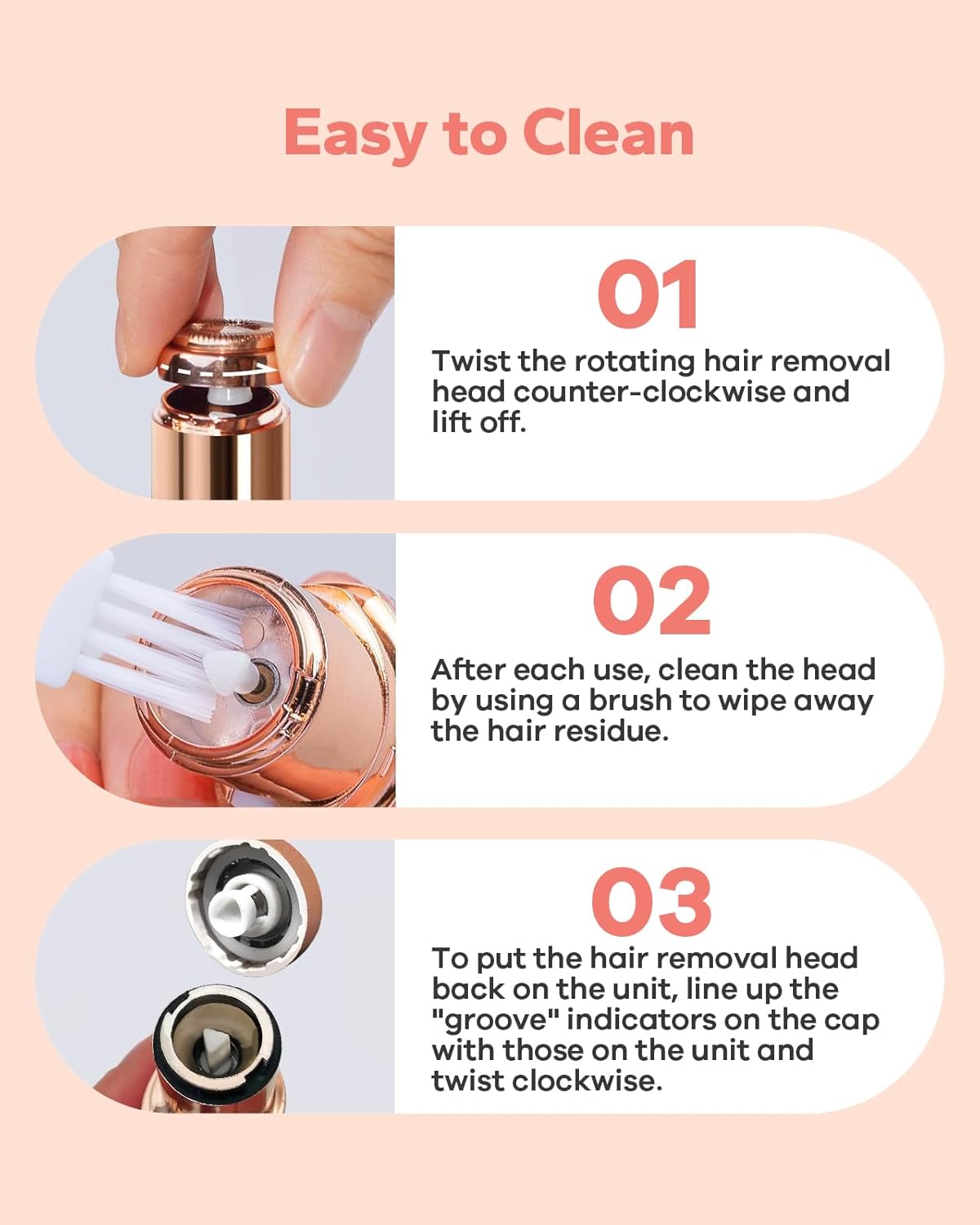 Easy to Clean

01

Twist the rotating hair removal head counter-clockwise and lift off.

02

After each use, clean the head by using a brush to wipe away the hair residue.

03

To put the hair removal head back on the unit, line up the "groove" indicators on the cap with those on the unit and twist clockwise.