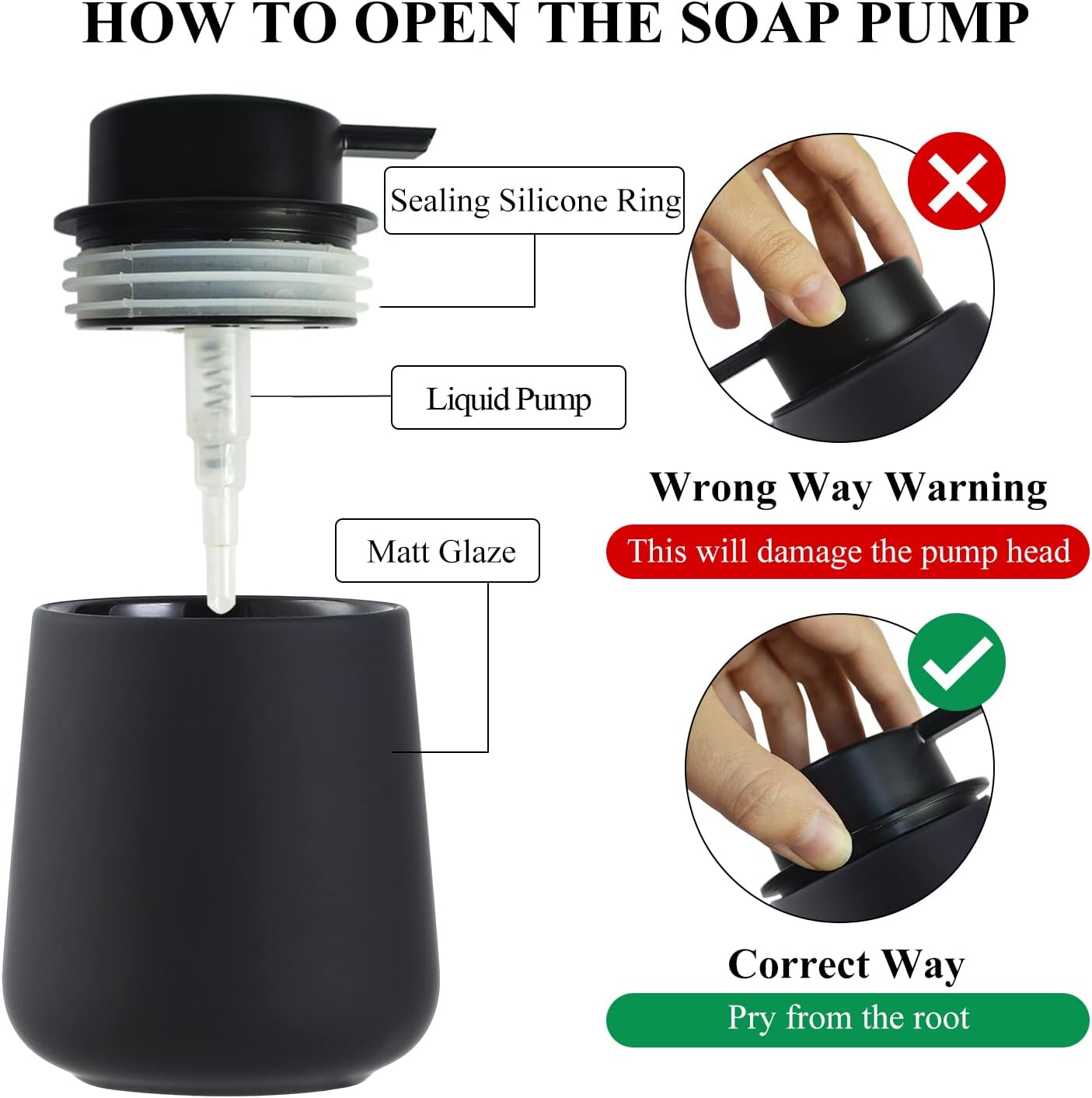 HOW TO OPEN THE SOAP PUMP

Sealing Silicone Ring

Liquid Pump

Matt Glaze

Wrong Way Warning

This will damage the pump head

Correct Way

Pry from the root