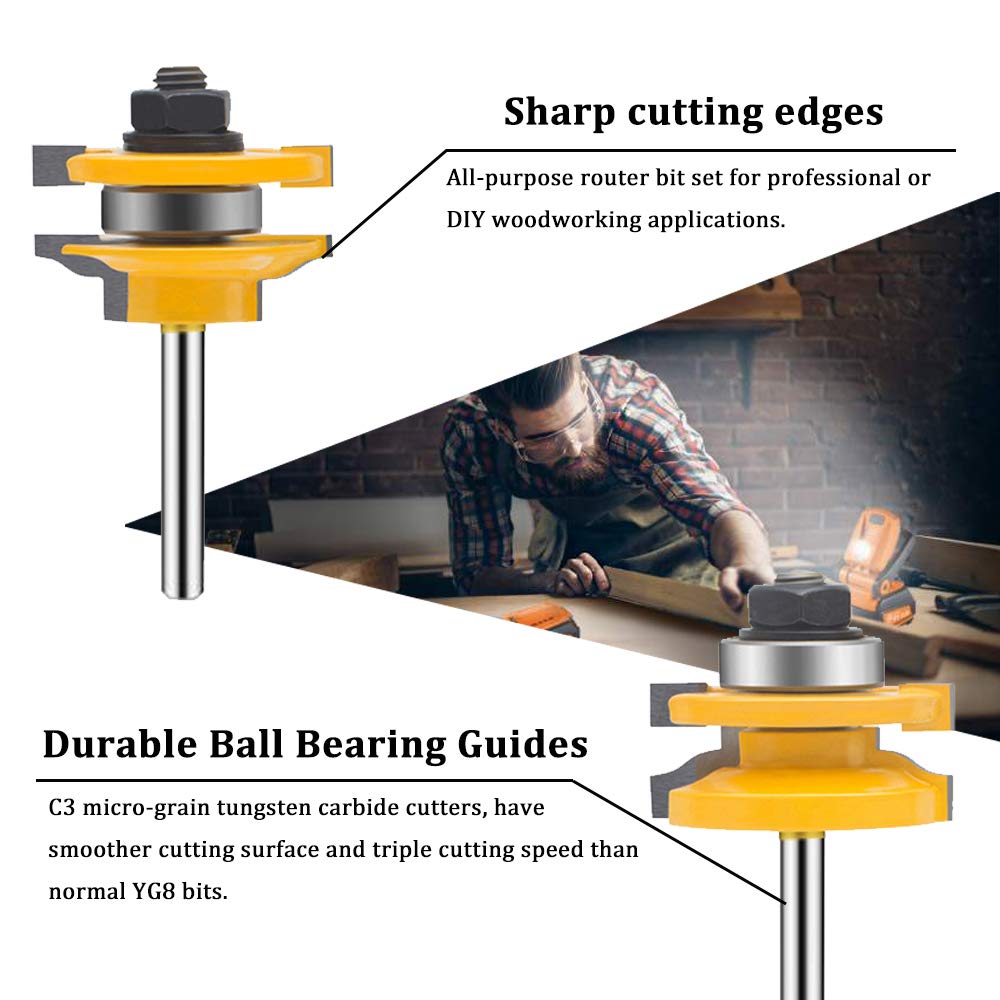 Sharp cutting edges

All-purpose router bit set for professional or DIY woodworking applications.

Durable Ball Bearing Guides

C3 micro-grain tungsten carbide cutters, have smoother cutting surface and triple cutting speed than normal YG8 bits.