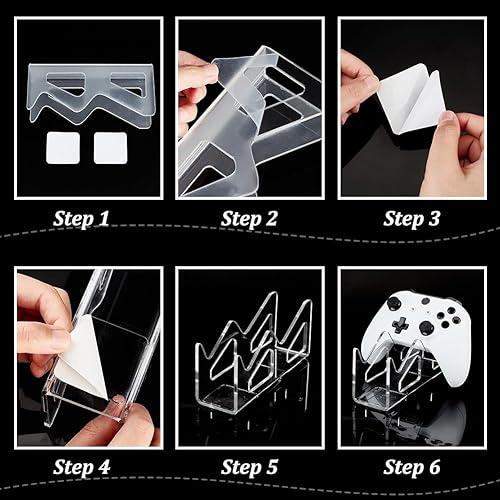 Step 1
Step 2
Step 3

Step 4
Step 5
Step 6