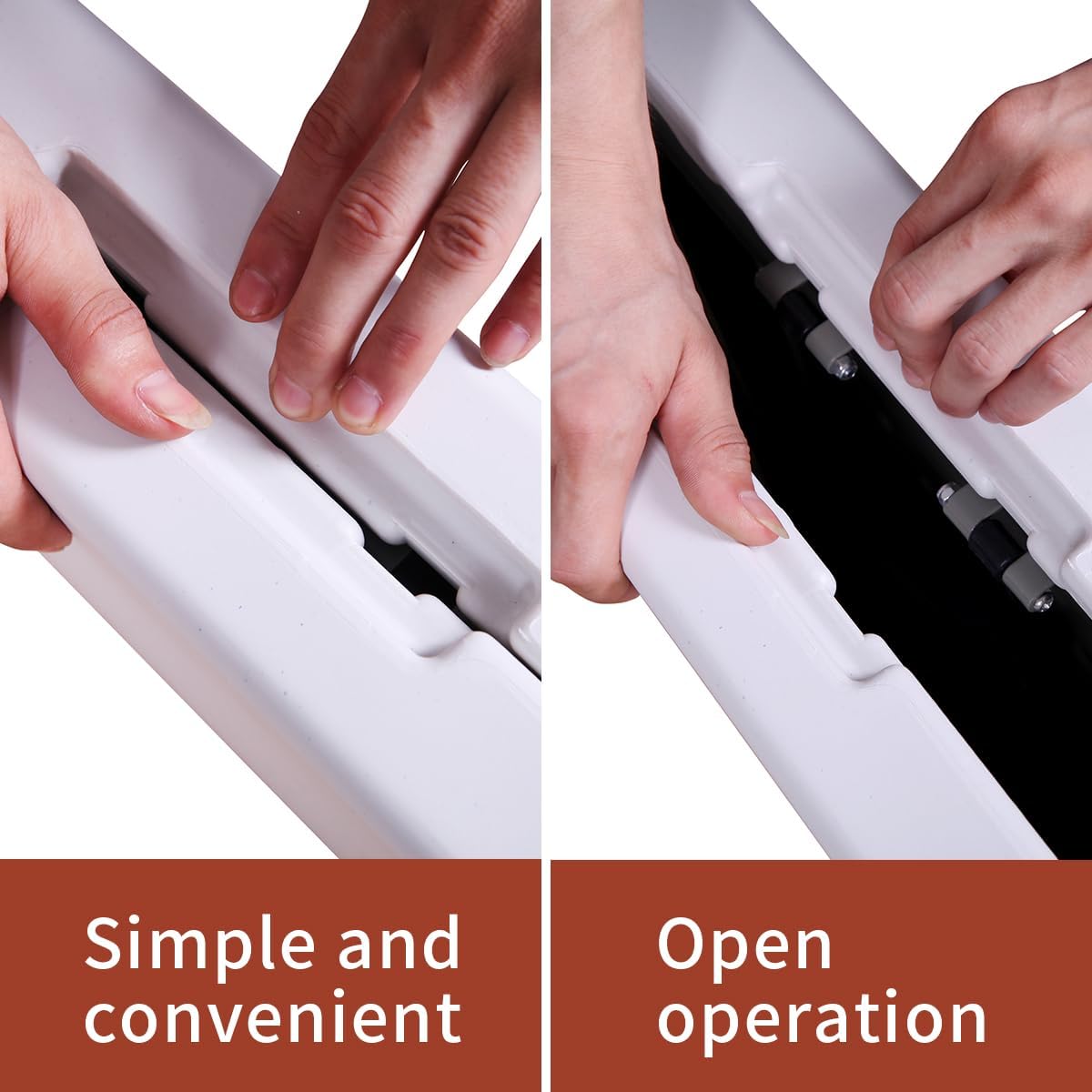 Simple and convenient

Open operation