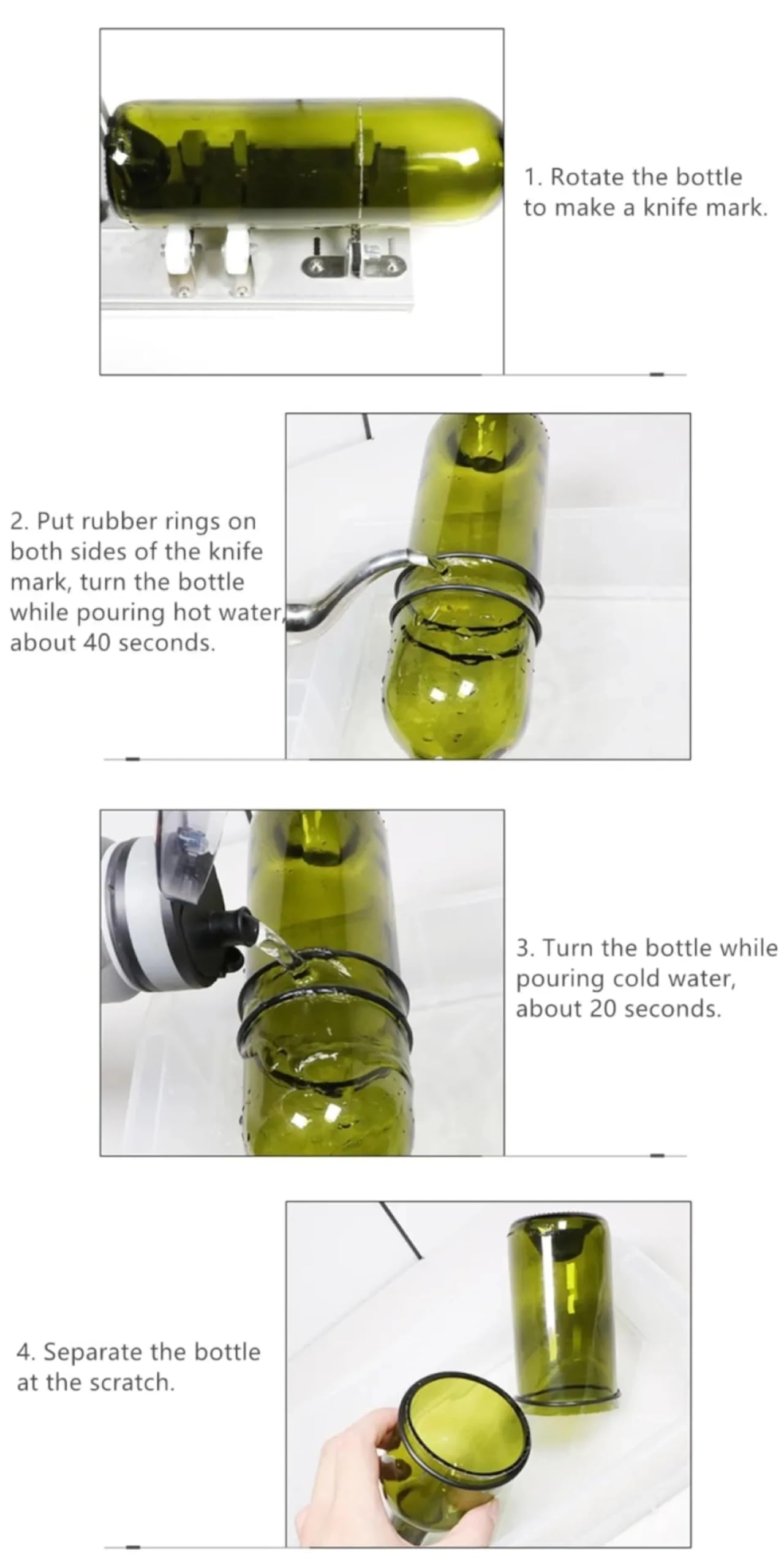 1. Rotate the bottle to make a knife mark.

2. Put rubber rings on both sides of the knife mark, turn the bottle while pouring hot water, about 40 seconds.

3. Turn the bottle while pouring cold water, about 20 seconds.

4. Separate the bottle at the scratch.