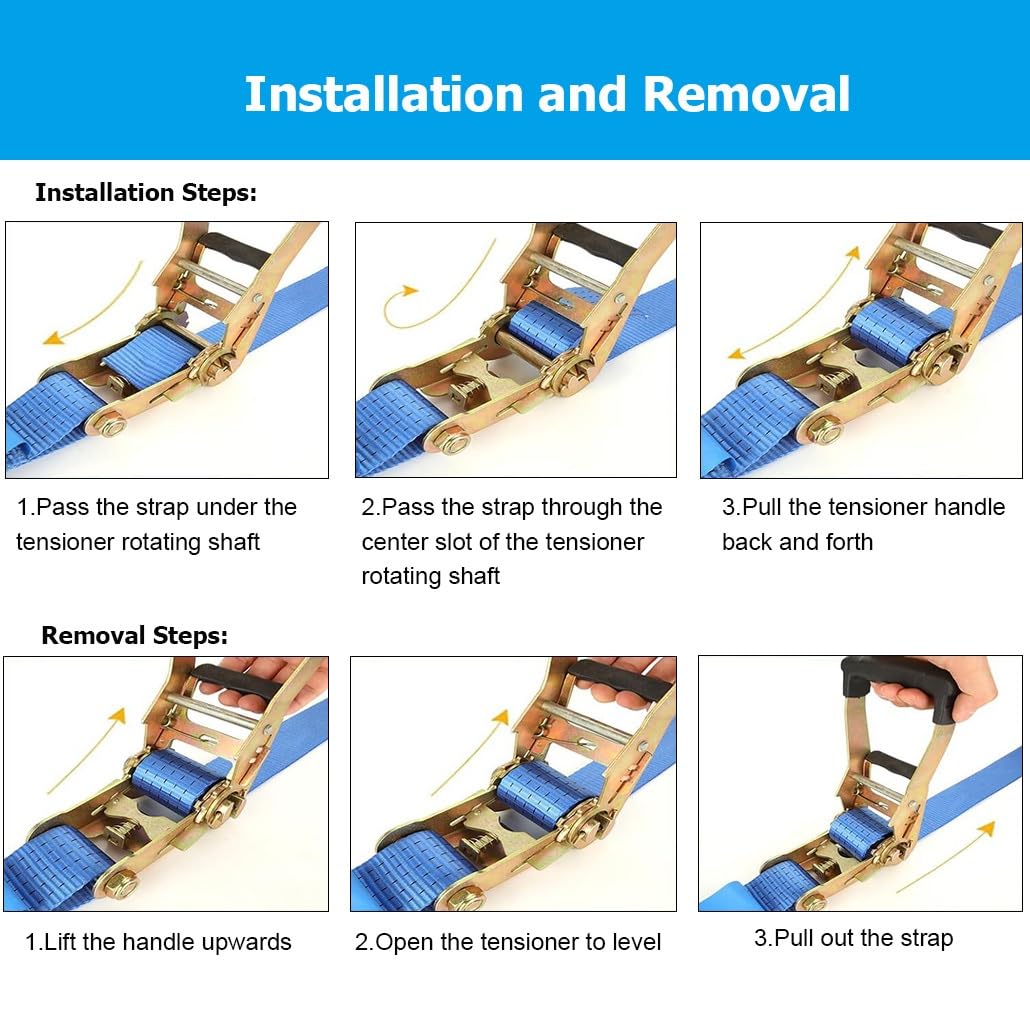 Installation and Removal

Installation Steps:

1.Pass the strap under the tensioner rotating shaft

2.Pass the strap through the center slot of the tensioner rotating shaft

3.Pull the tensioner handle back and forth

Removal Steps:

1.Lift the handle upwards

2.Open the tensioner to level

3.Pull out the strap