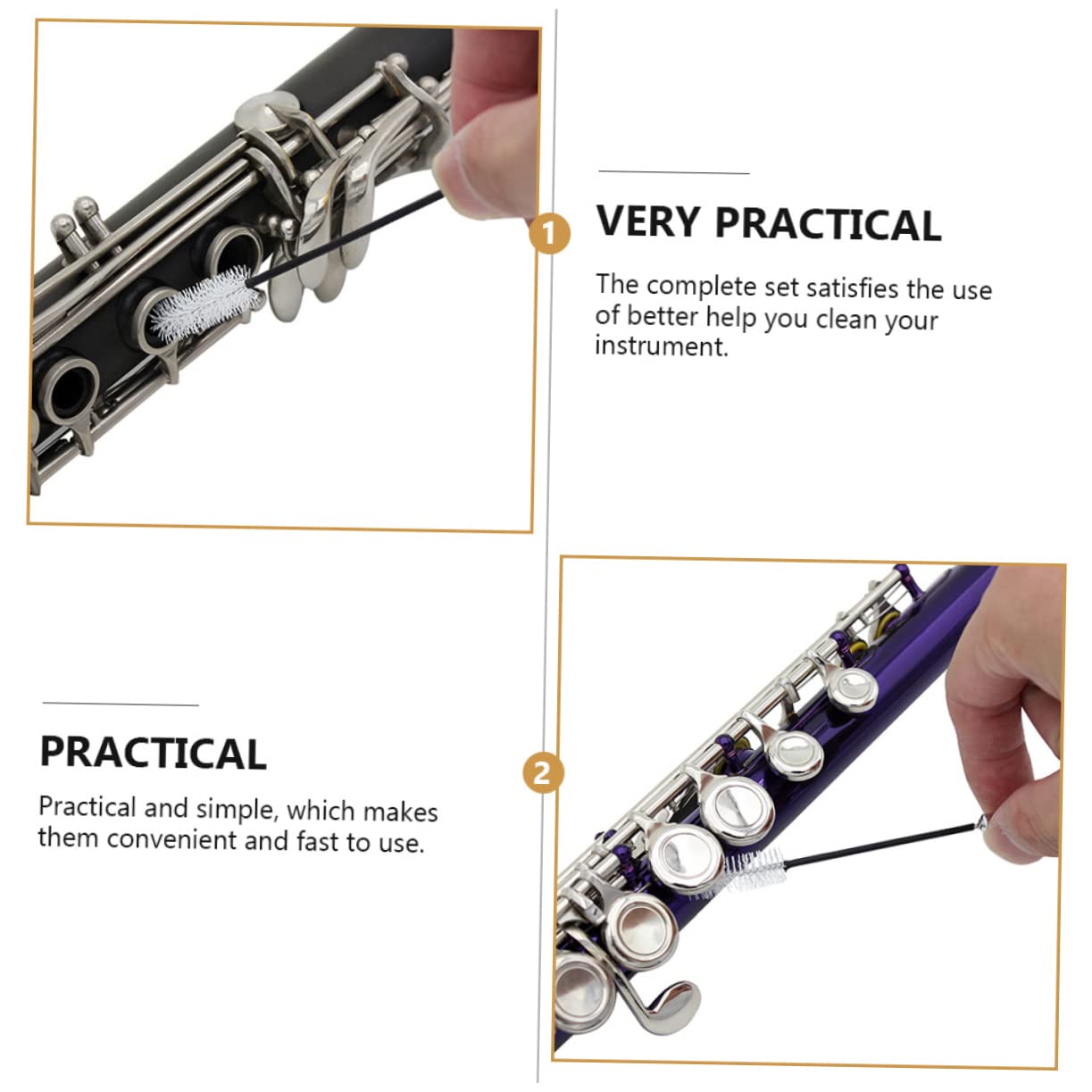 1

VERY PRACTICAL

The complete set satisfies the use of better help you clean your instrument.

PRACTICAL

Practical and simple, which makes them convenient and fast to use.

2