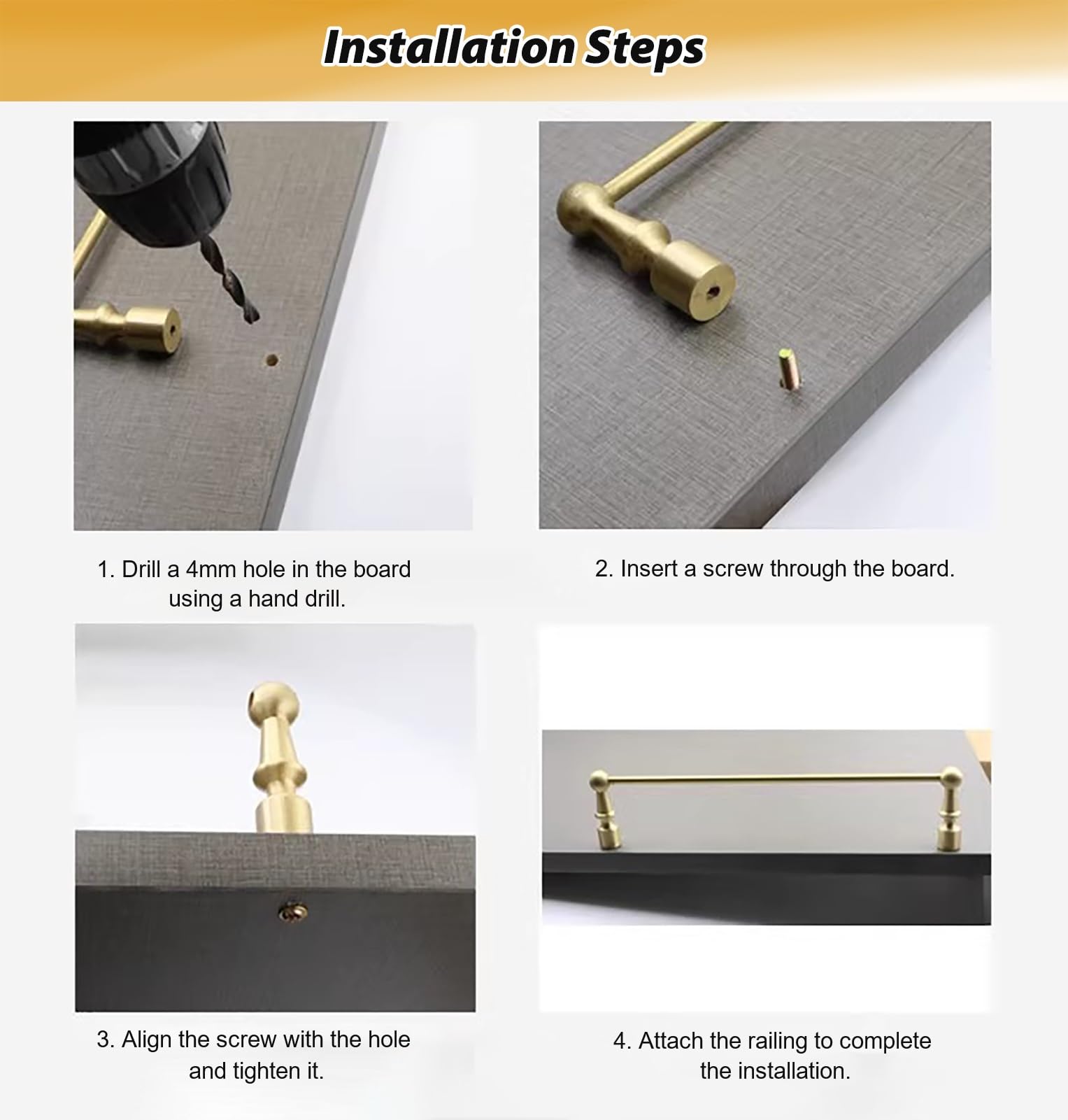 Installation Steps

1. Drill a 4mm hole in the board using a hand drill.

2. Insert a screw through the board.

3. Align the screw with the hole and tighten it.

4. Attach the railing to complete the installation.