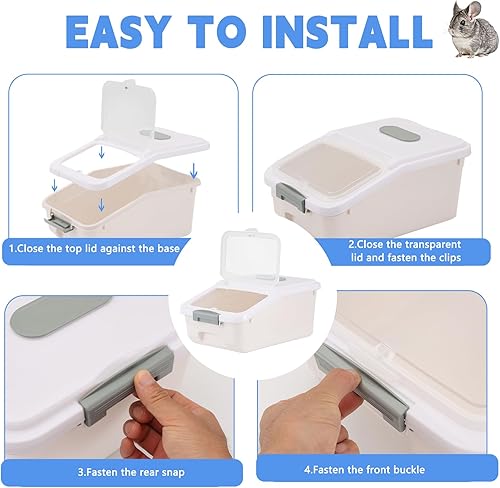 EASY TO INSTALL

1.Close the top lid against the base

2.Close the transparent lid and fasten the clips

3.Fasten the rear snap

4.Fasten the front buckle