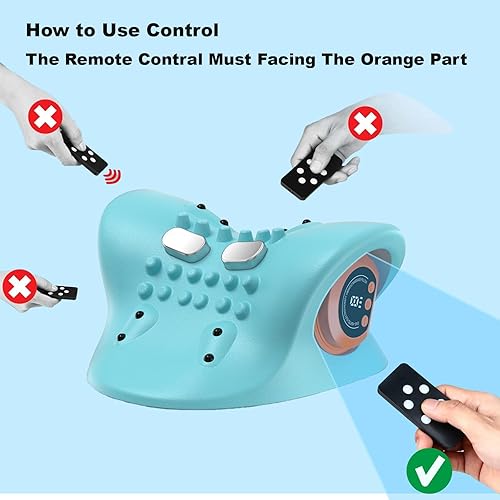 How to Use Control

The Remote Contral Must Facing The Orange Part