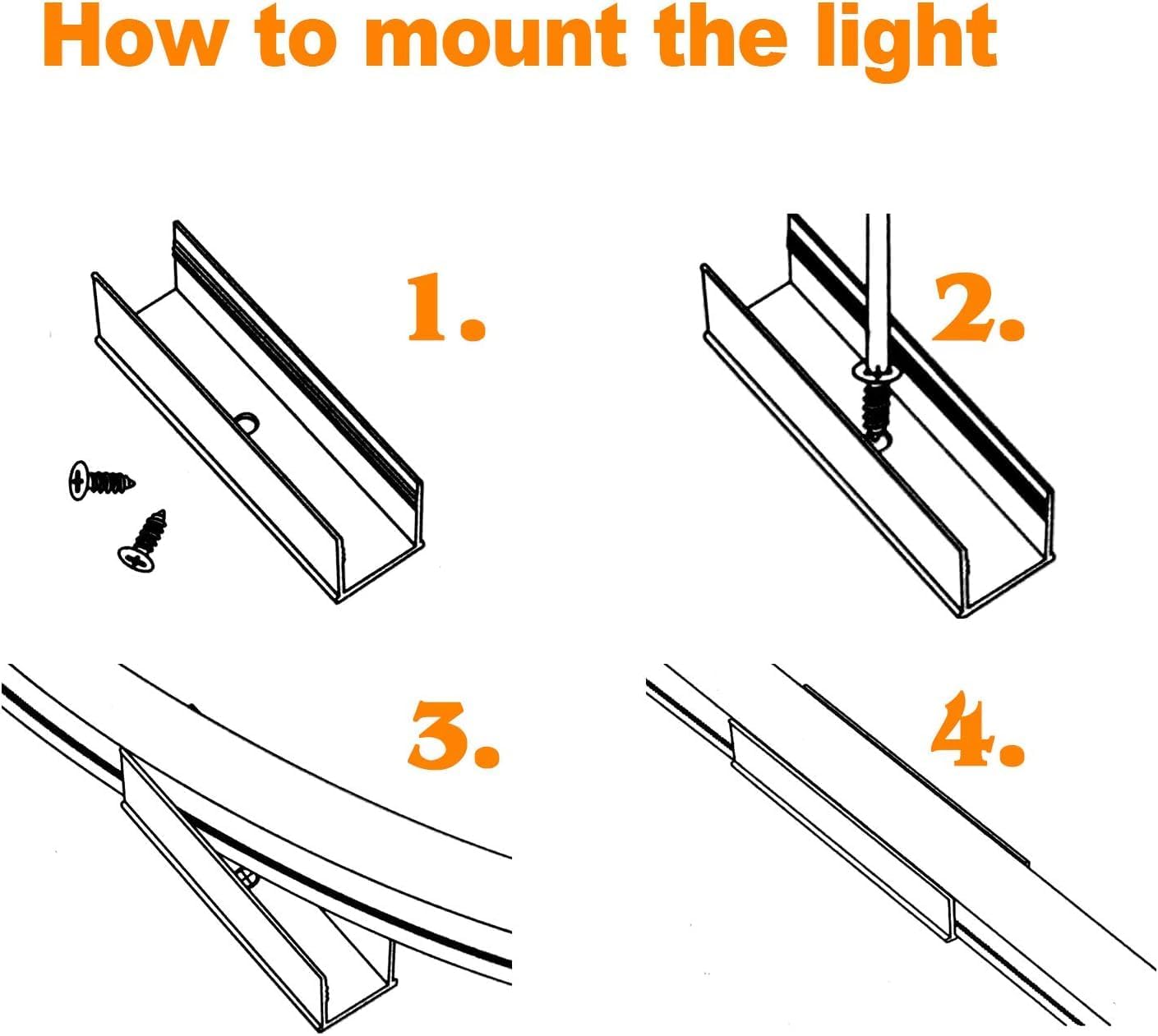 How to mount the light

1.

2.

3.

4.