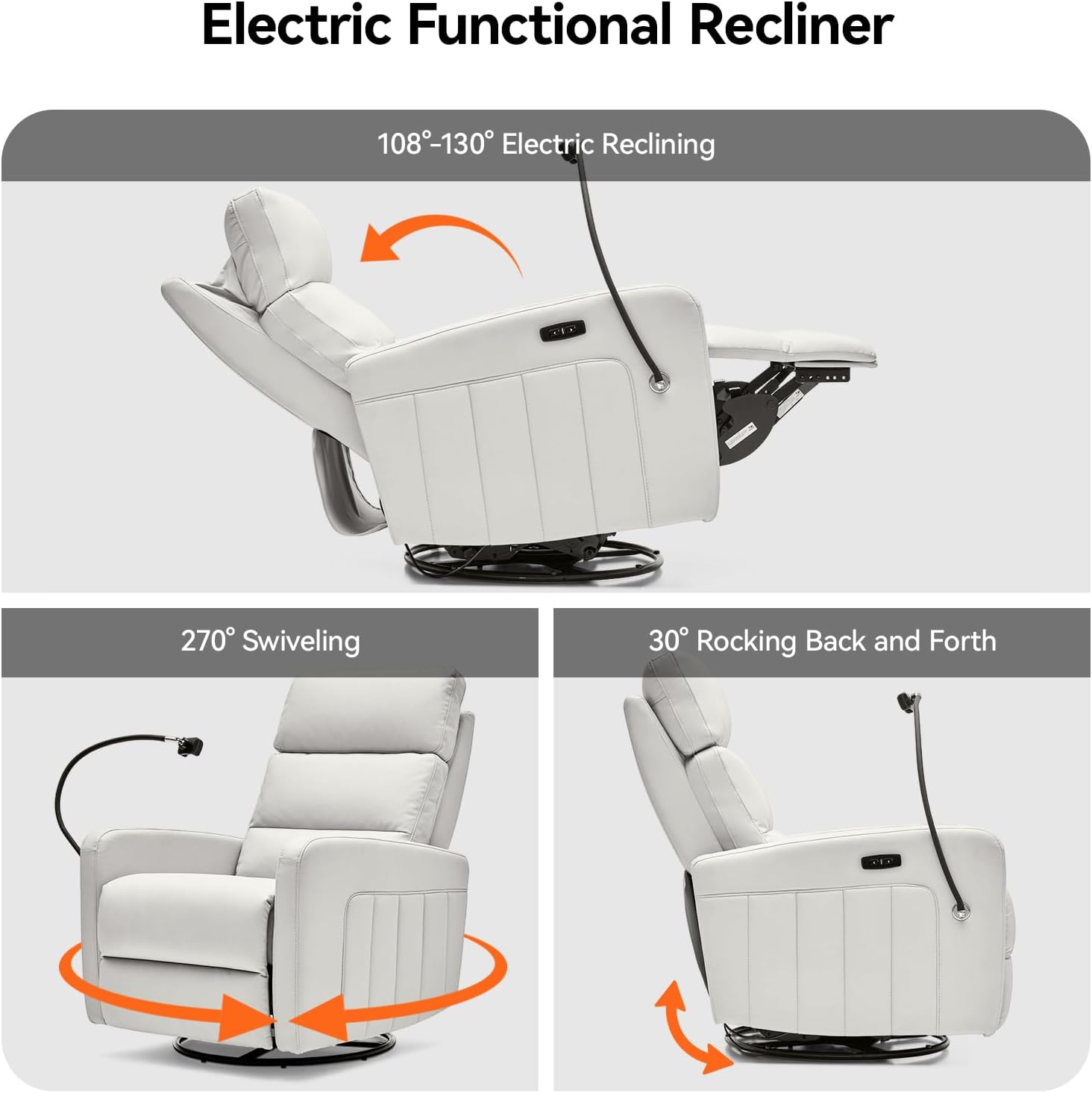 Electric Functional Recliner

108°-130° Electric Reclining

270° Swiveling

30° Rocking Back and Forth