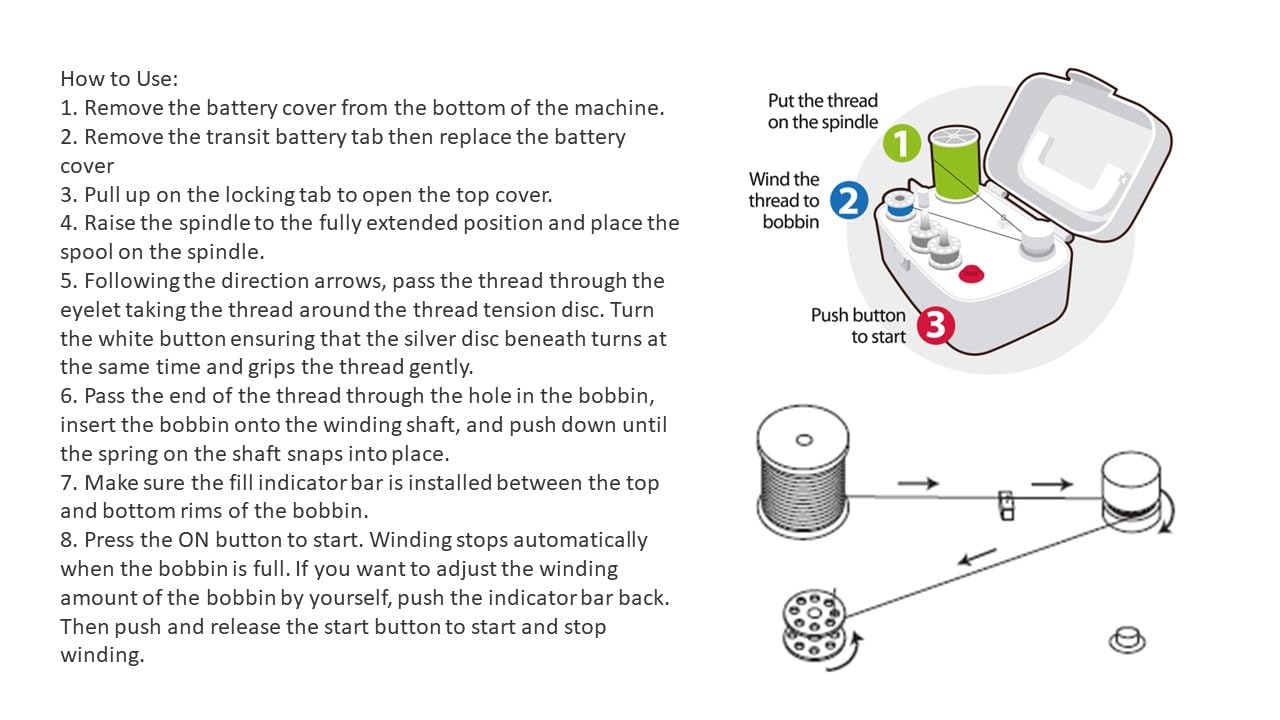 How to Use:
1. Remove the battery cover from the bottom of the machine.
2. Remove the transit battery tab then replace the battery cover
3. Pull up on the locking tab to open the top cover.
4. Raise the spindle to the fully extended position and place the spool on the spindle.
5. Following the direction arrows, pass the thread through the eyelet taking the thread around the thread tension disc. Turn the white button ensuring that the silver disc beneath turns at the same time and grips the thread gently.
6. Pass the end of the thread through the hole in the bobbin, insert the bobbin onto the winding shaft, and push down until the spring on the shaft snaps into place.
7. Make sure the fill indicator bar is installed between the top and bottom rims of the bobbin.
8. Press the ON button to start. Winding stops automatically when the bobbin is full. If you want to adjust the winding amount of the bobbin by yourself, push the indicator bar back. Then push and release the start button to start and stop winding.

Put the thread on the spindle
1
Wind the thread to bobbin
2
Push button to start
3