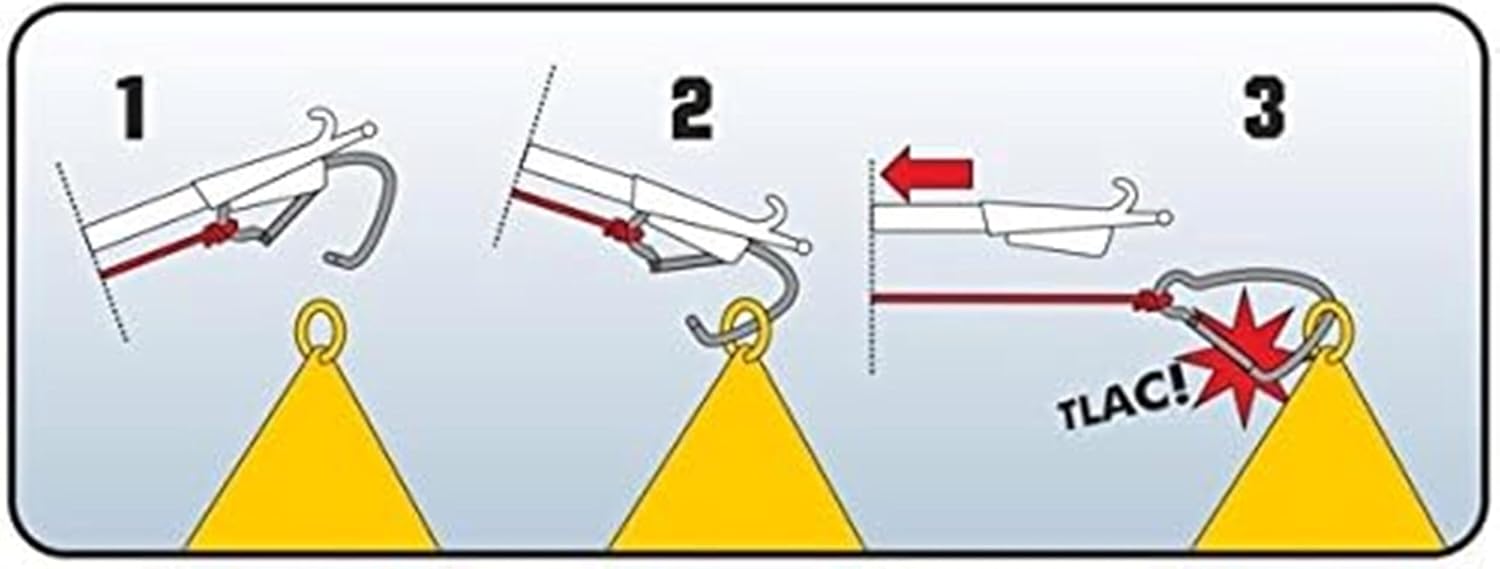 1

2

3

TLAC!