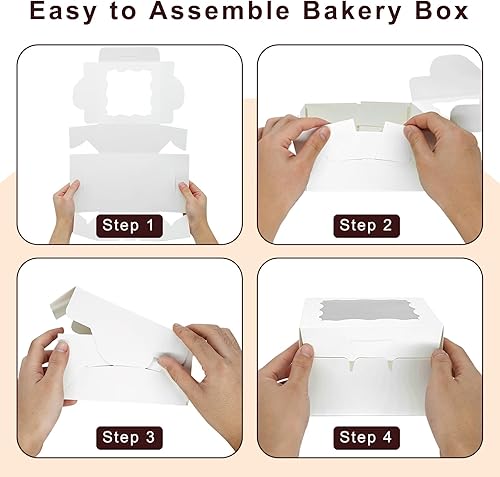 Easy to Assemble Bakery Box

Step 1

Step 2

Step 3

Step 4