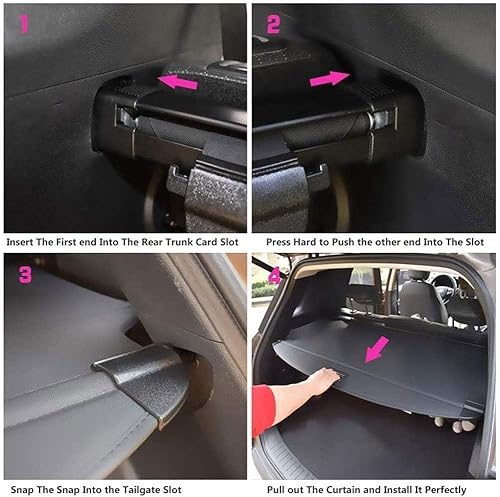 1

Insert The First end Into The Rear Trunk Card Slot

2

Press Hard to Push the other end Into The Slot

3

Snap The Snap Into the Tailgate Slot

4

Pull out The Curtain and Install It Perfectly