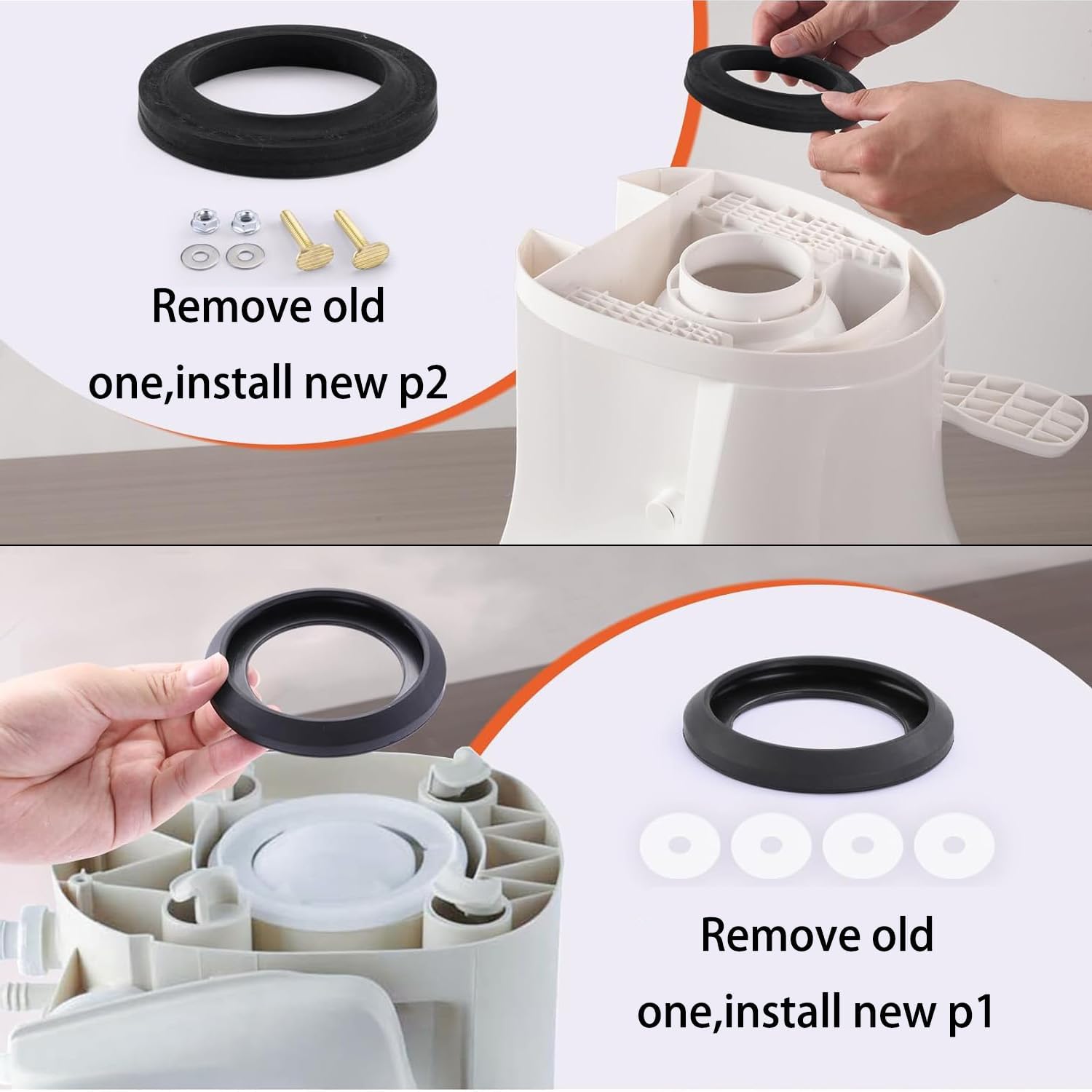 Remove old one,install new p2

Remove old one,install new p1