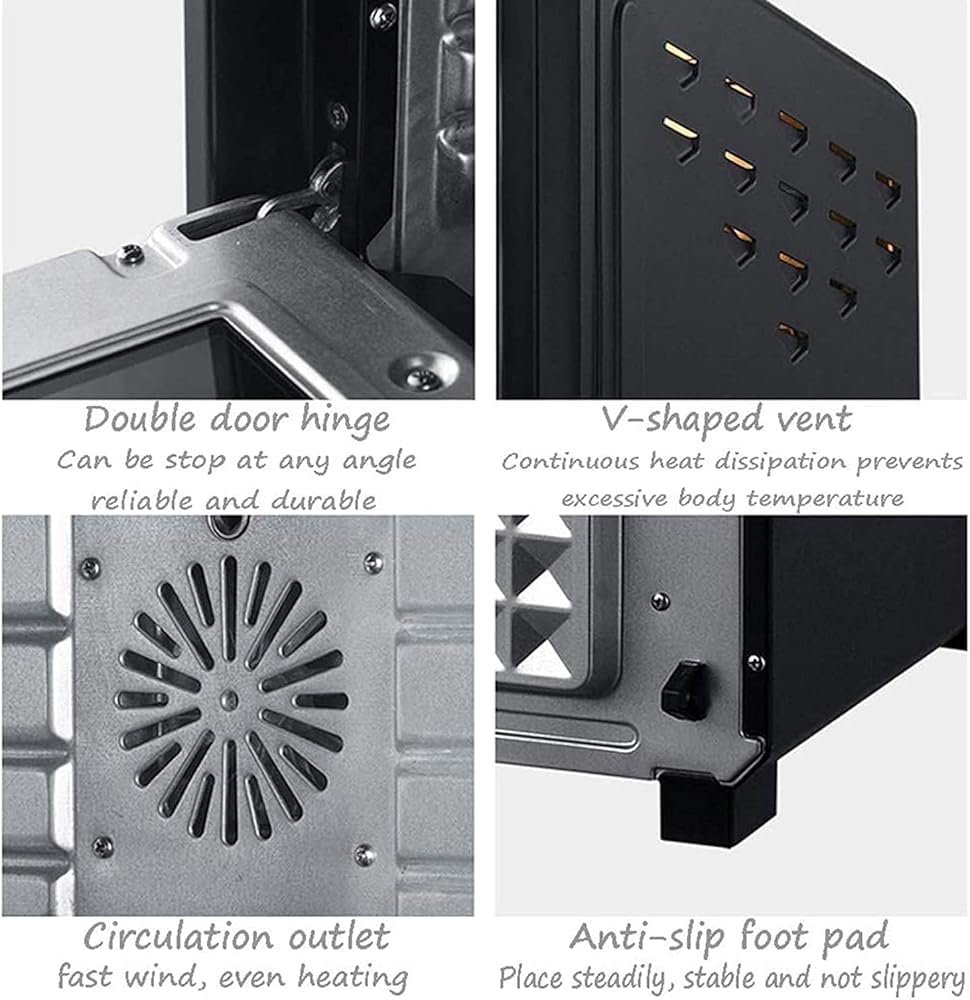 Double door hinge
Can be stop at any angle reliable and durable

V-shaped vent
Continuous heat dissipation prevents excessive body temperature

Circulation outlet
fast wind, even heating

Anti-slip foot pad
Place steadily, stable and not slippery