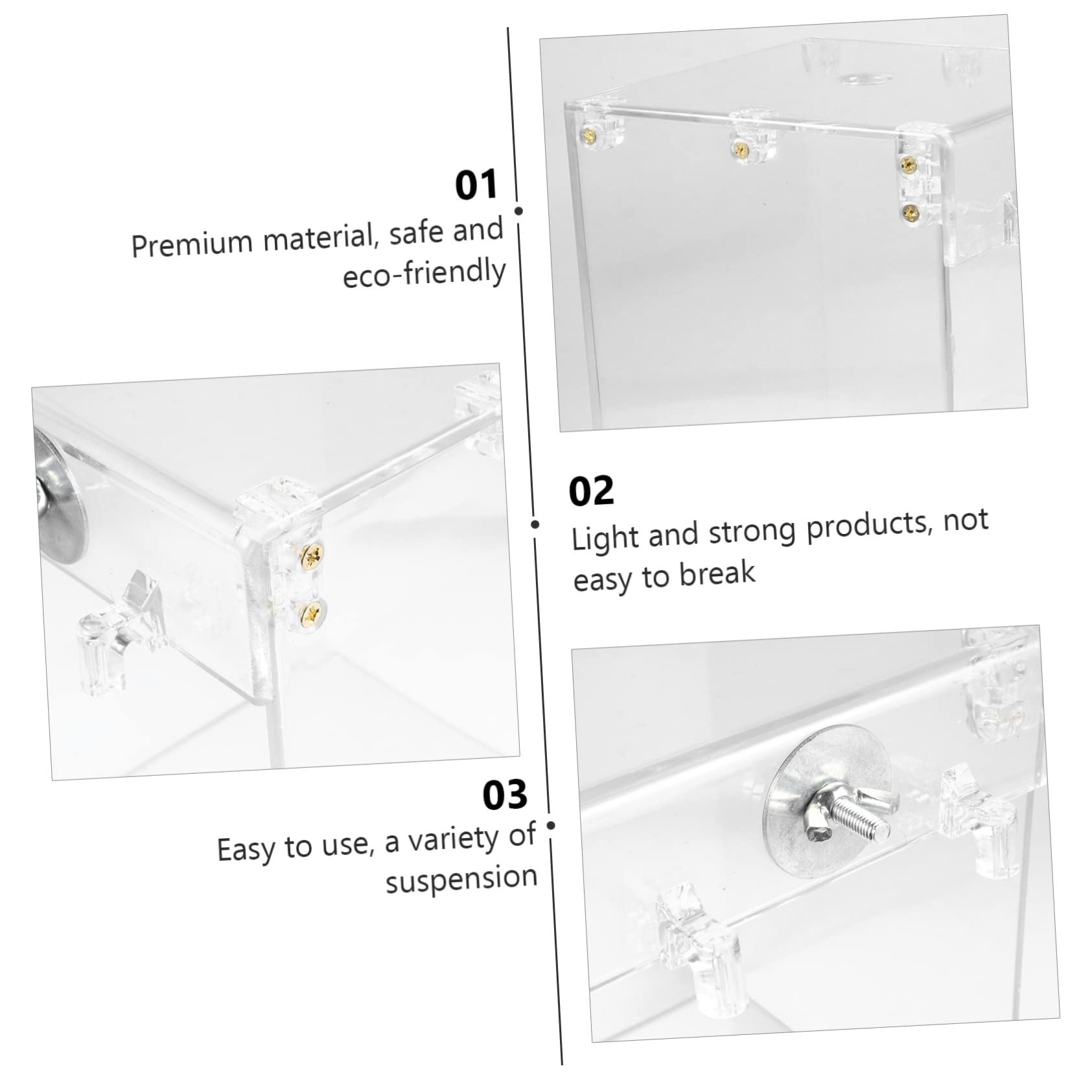 01
Premium material, safe and eco-friendly

02
Light and strong products, not easy to break

03
Easy to use, a variety of suspension