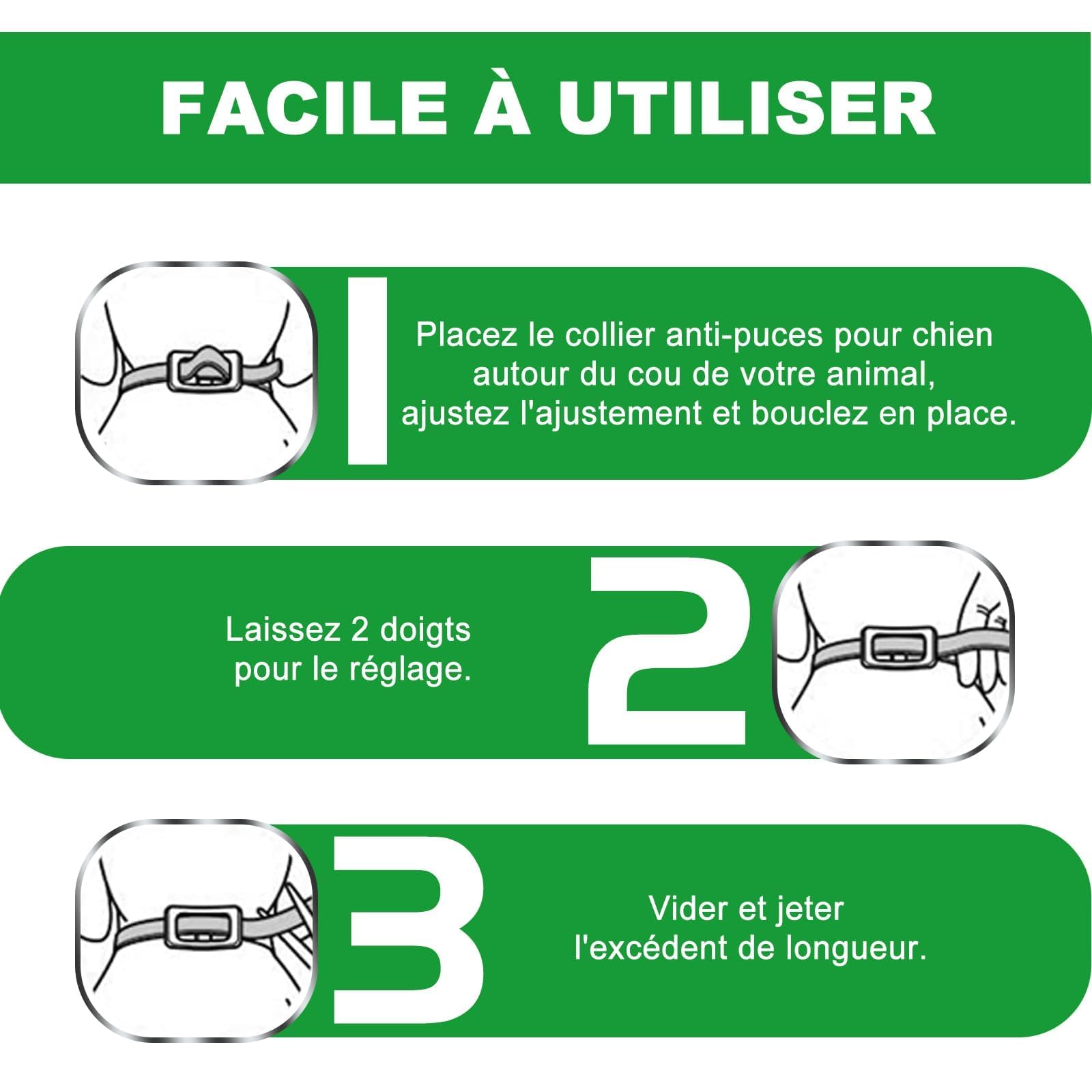 FACILE À UTILISER

1

Placez le collier anti-puces pour chien autour du cou de votre animal, ajustez l'ajustement et bouclez en place.

Laissez 2 doigts pour le réglage.

2

3

Vider et jeter l'excédent de longueur.