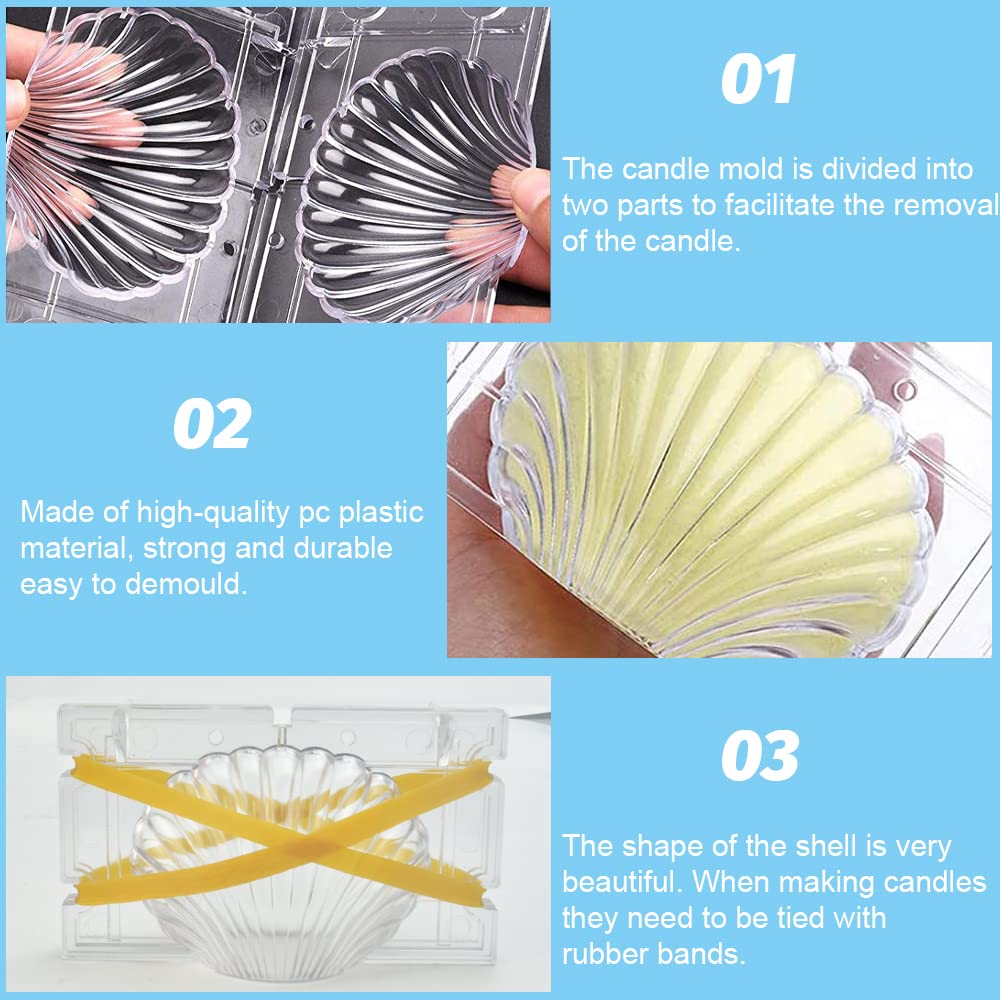 01

The candle mold is divided into two parts to facilitate the removal of the candle.

02

Made of high-quality pc plastic material, strong and durable easy to demould.

03

The shape of the shell is very beautiful. When making candles they need to be tied with rubber bands.