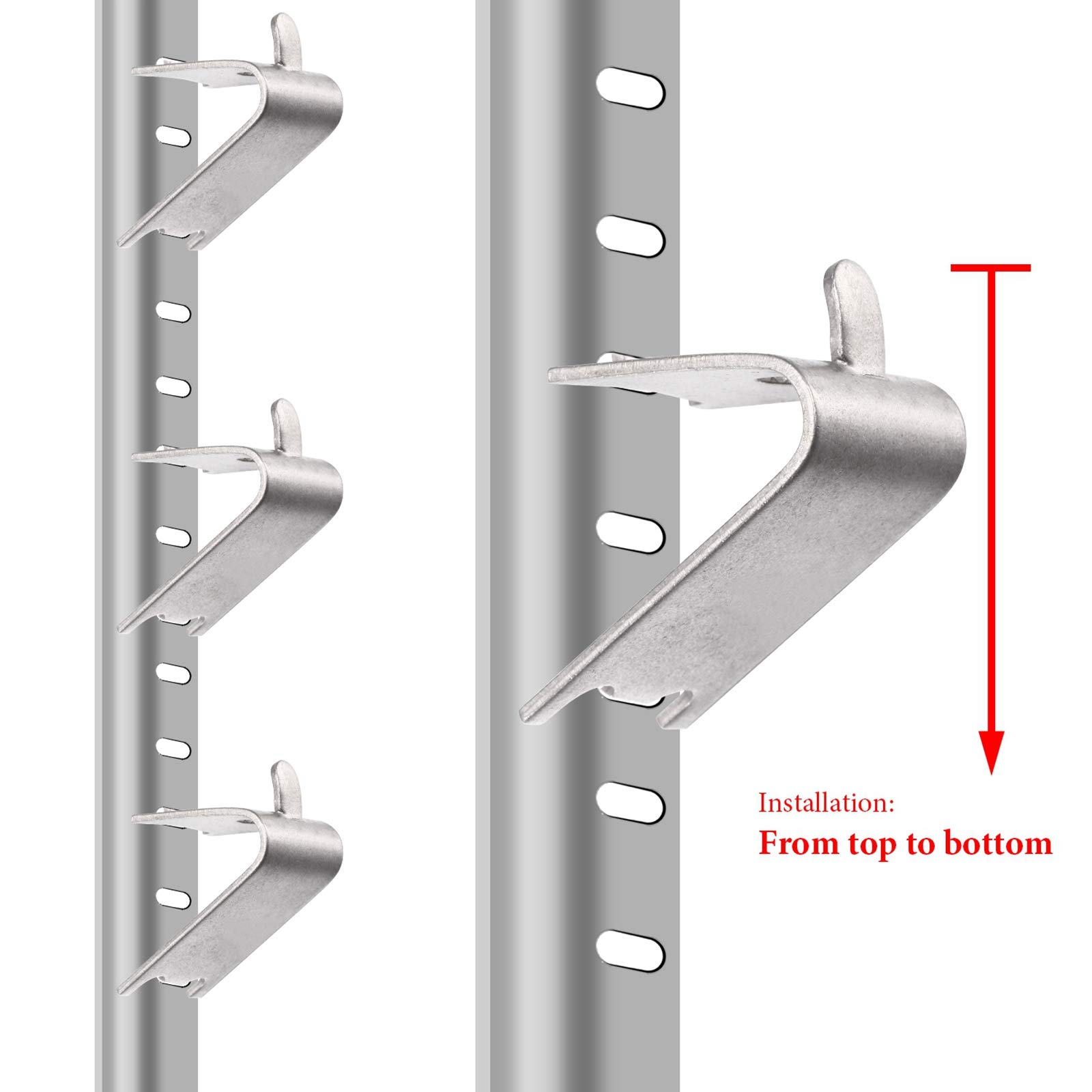 Installation:
From top to bottom