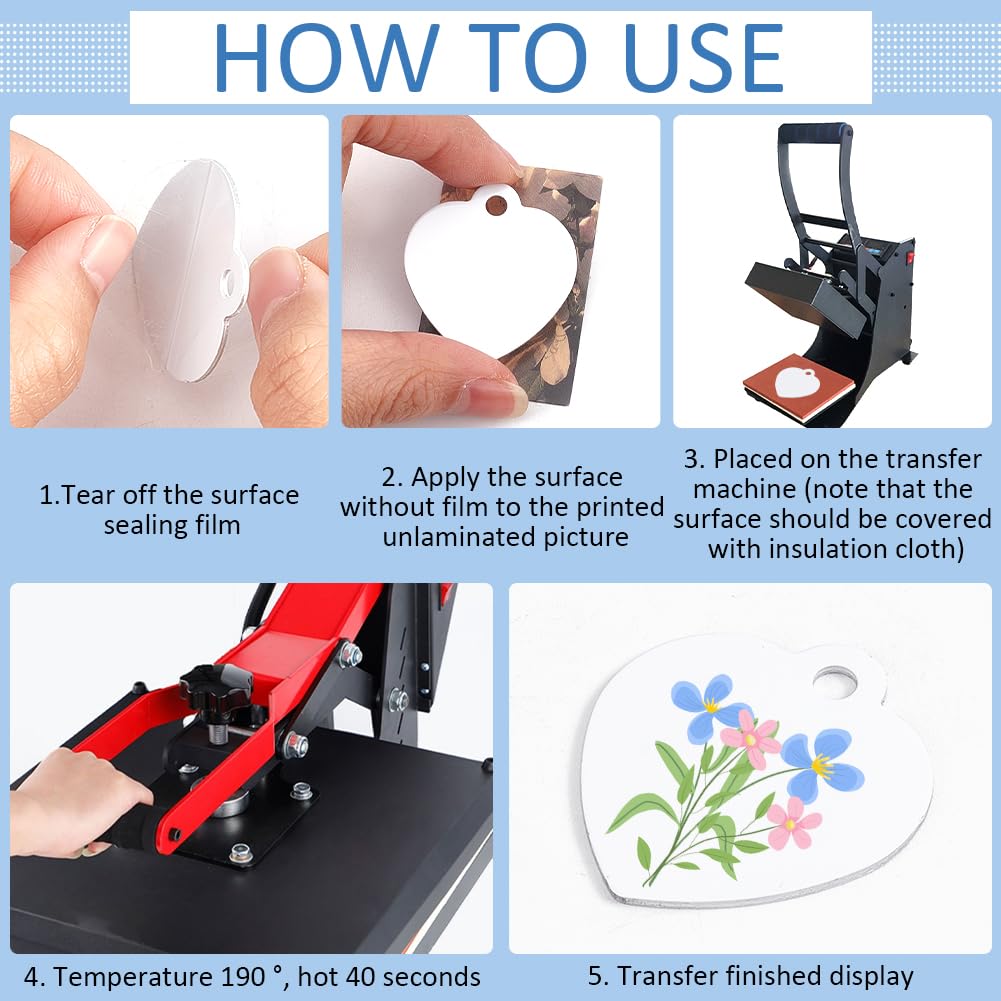 HOW TO USE

1.Tear off the surface sealing film

2. Apply the surface without film to the printed unlaminated picture

3. Placed on the transfer machine (note that the surface should be covered with insulation cloth)

4. Temperature 190 °, hot 40 seconds

5. Transfer finished display