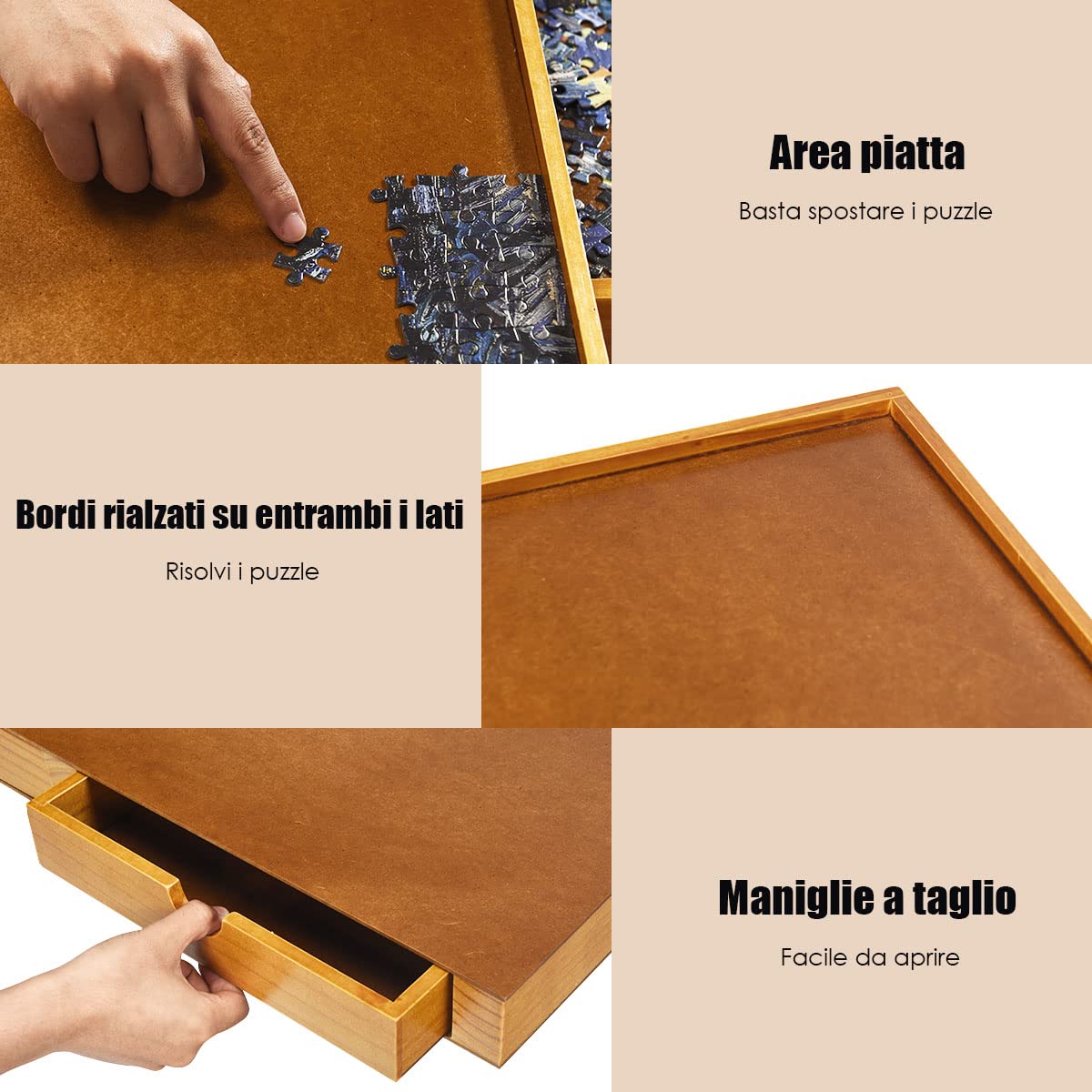 Area piatta

Basta spostare i puzzle

Bordi rialzati su entrambi i lati

Risolvi i puzzle

Maniglie a taglio

Facile da aprire