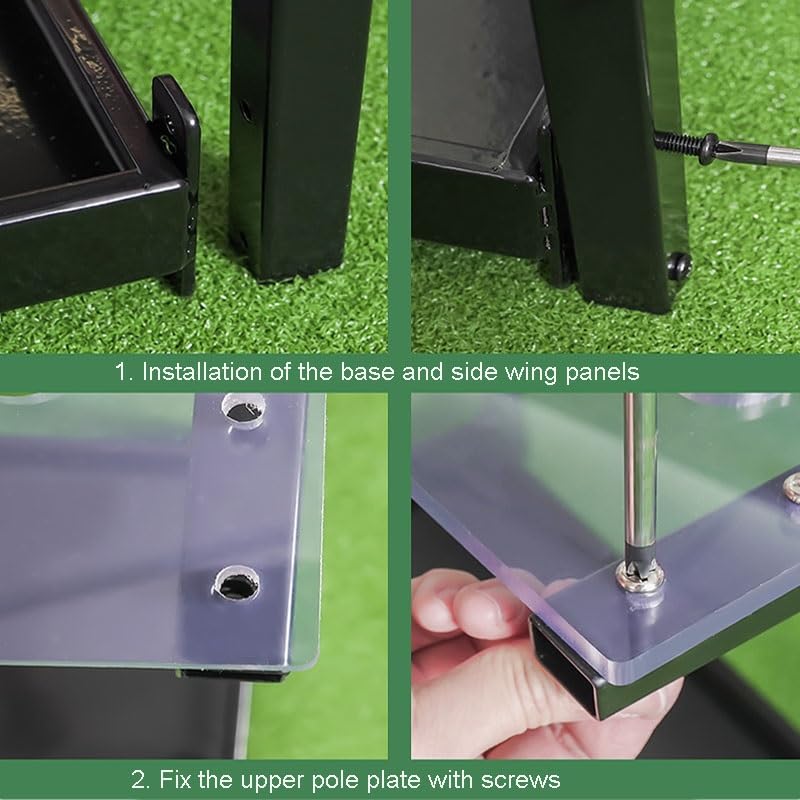 1. Installation of the base and side wing panels

2. Fix the upper pole plate with screws