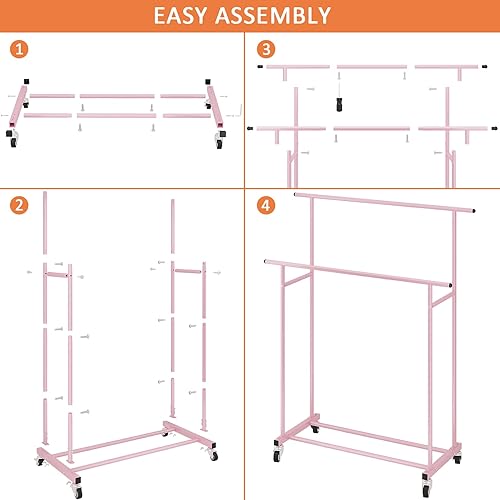 EASY ASSEMBLY

1

3

2

4