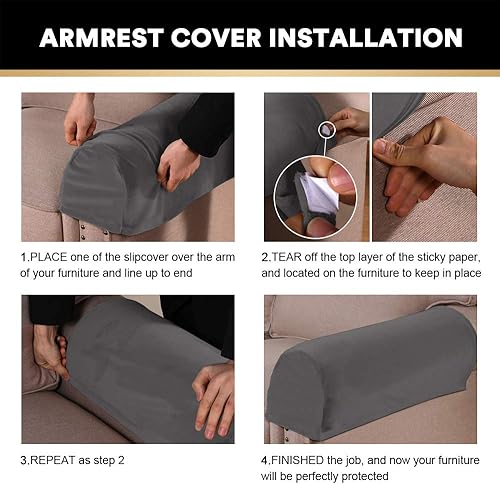 ARMREST COVER INSTALLATION

1.PLACE one of the slipcover over the arm of your furniture and line up to end

2.TEAR off the top layer of the sticky paper, and located on the furniture to keep in place

3.REPEAT as step 2

4.FINISHED the job, and now your furniture will be perfectly protected