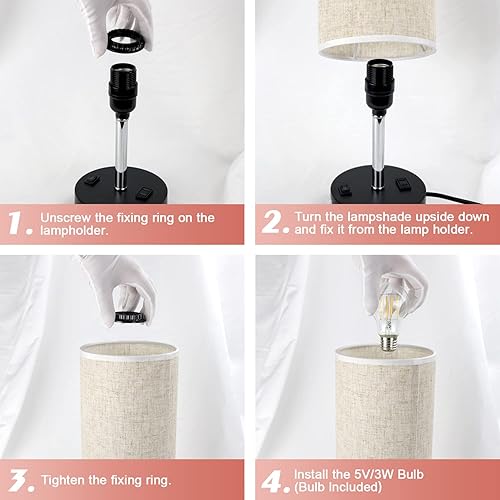 1. Unscrew the fixing ring on the lampholder.

2. Turn the lampshade upside down and fix it from the lamp holder.

3. Tighten the fixing ring.

4. Install the 5V/3W Bulb (Bulb Included)