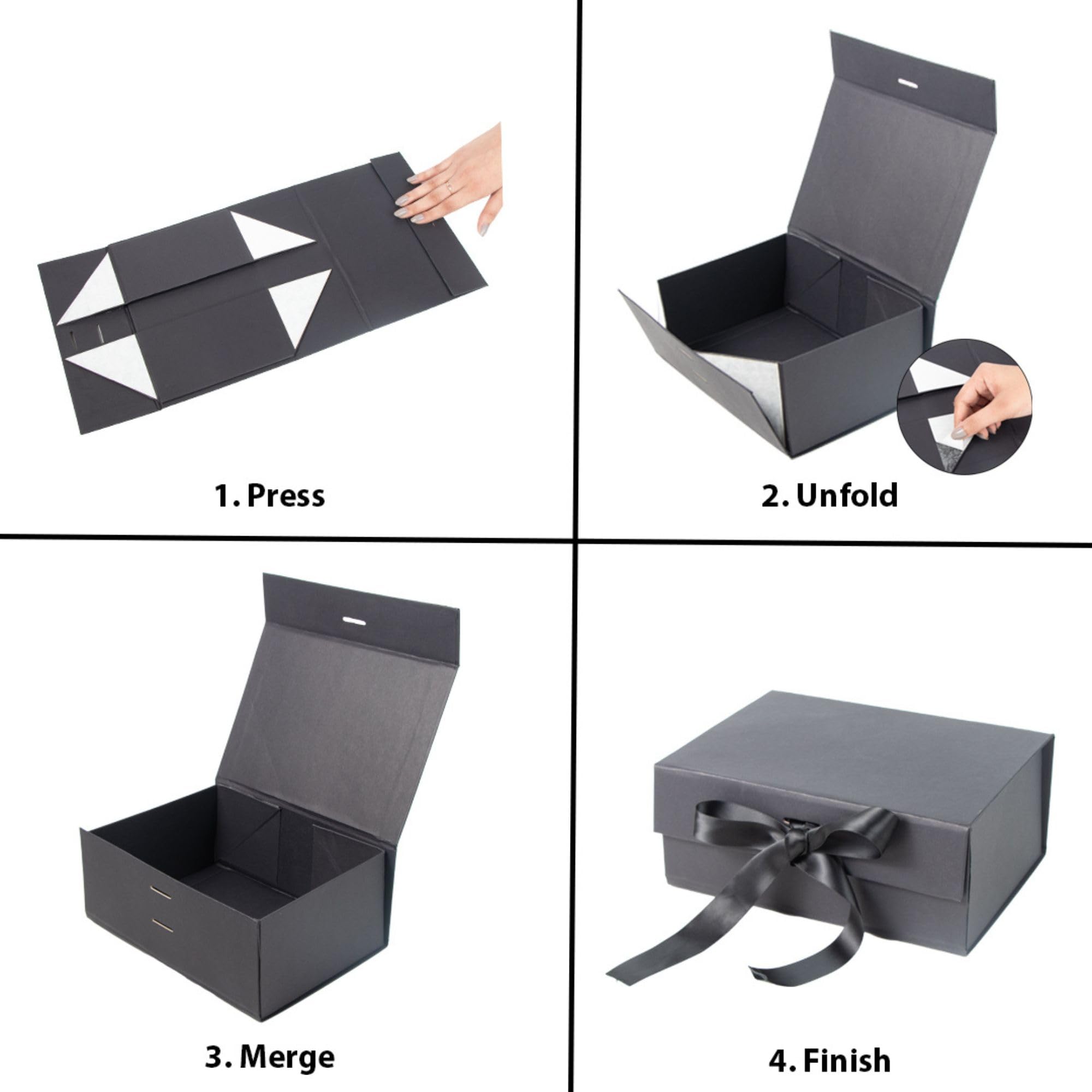 1. Press

2. Unfold

3. Merge

4. Finish