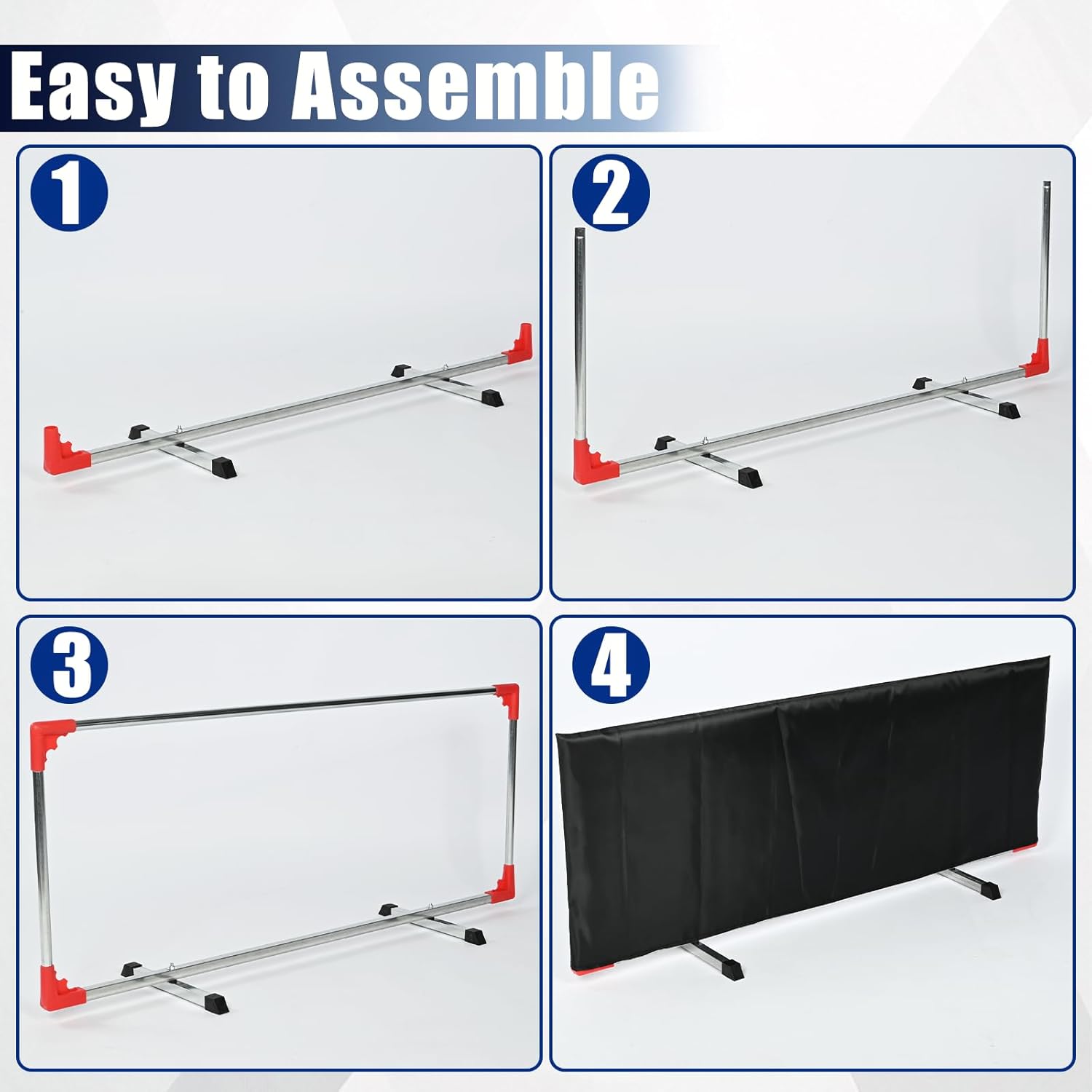 Easy to Assemble

1

2

3

4