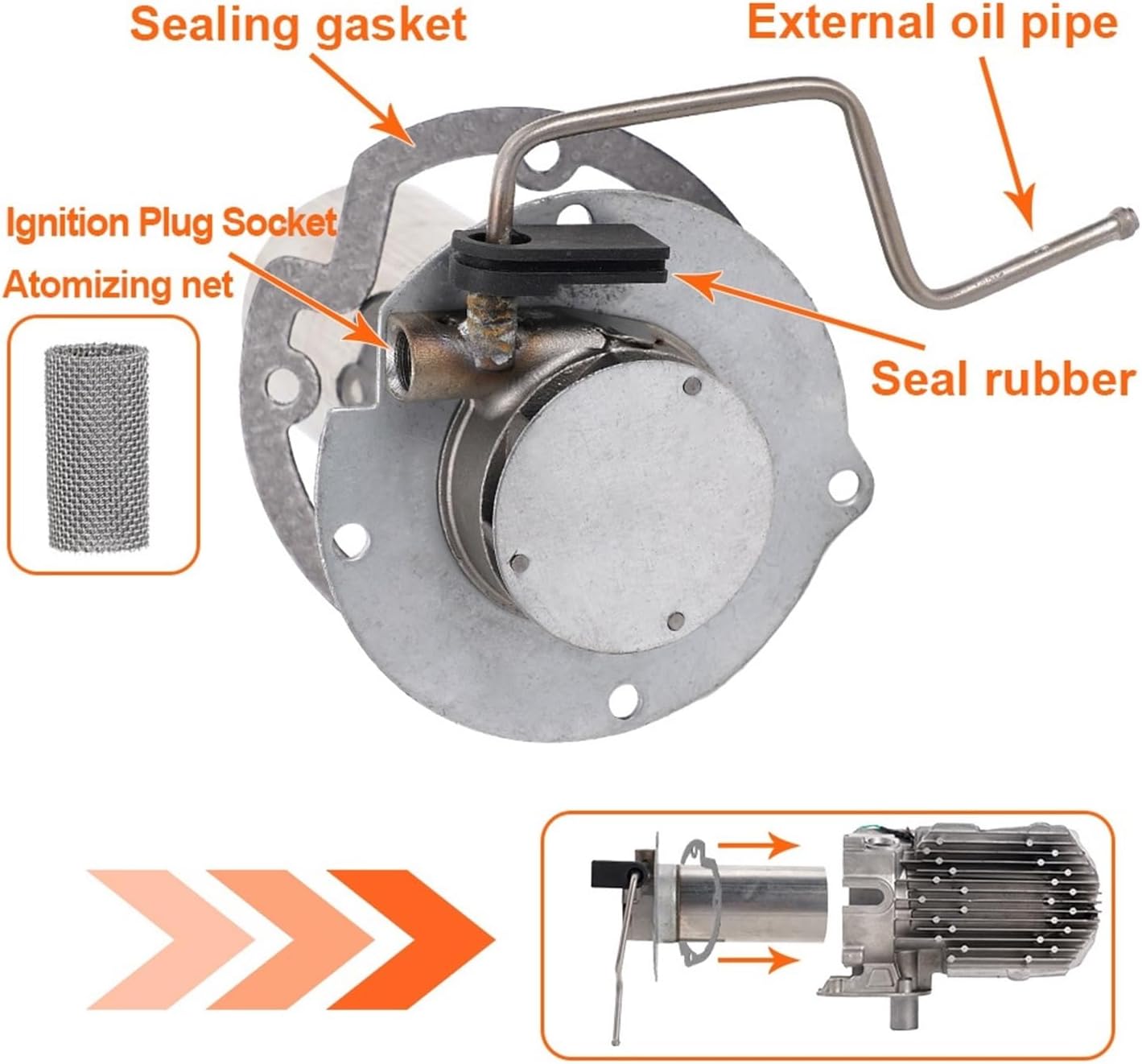 Sealing gasket

External oil pipe

Ignition Plug Socket

Atomizing net

Seal rubber