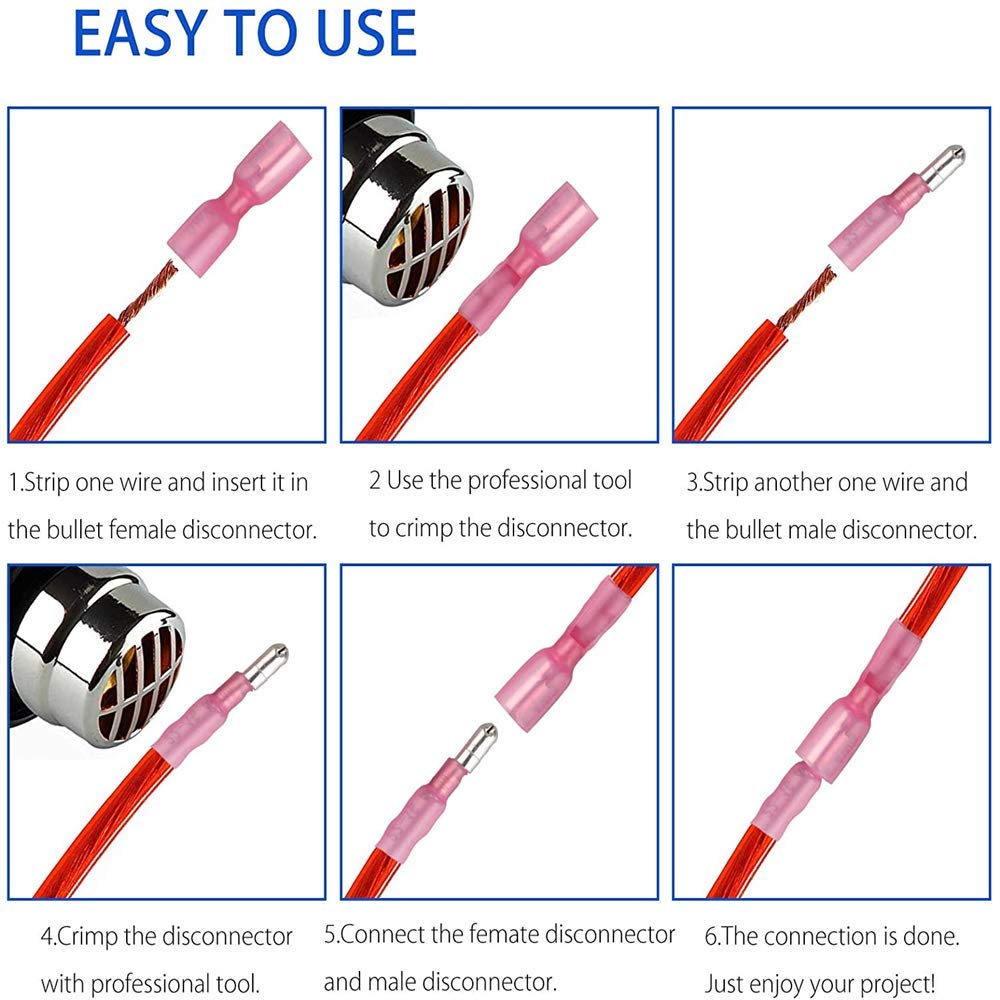 EASY TO USE

1.Strip one wire and insert it in the bullet female disconnector.

2 Use the professional tool to crimp the disconnector.

3.Strip another one wire and the bullet male disconnector.

4.Crimp the disconnector with professional tool.

5.Connect the femate disconnector and male disconnector.

6.The connection is done. Just enjoy your project!