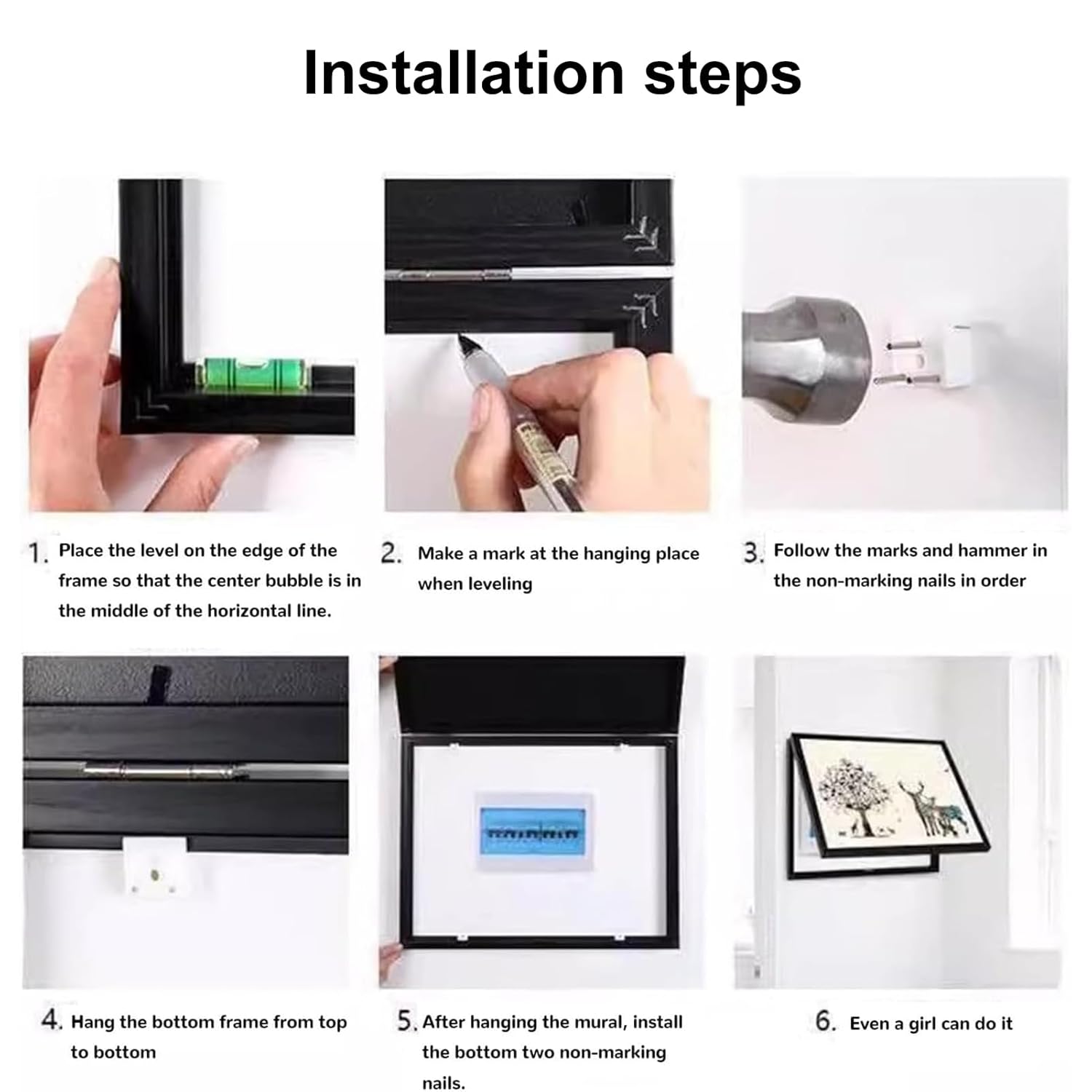 Installation steps

1. Place the level on the edge of the frame so that the center bubble is in the middle of the horizontal line.

2. Make a mark at the hanging place when leveling

3. Follow the marks and hammer in the non-marking nails in order

4. Hang the bottom frame from top to bottom

5. After hanging the mural, install the bottom two non-marking nails.

6. Even a girl can do it