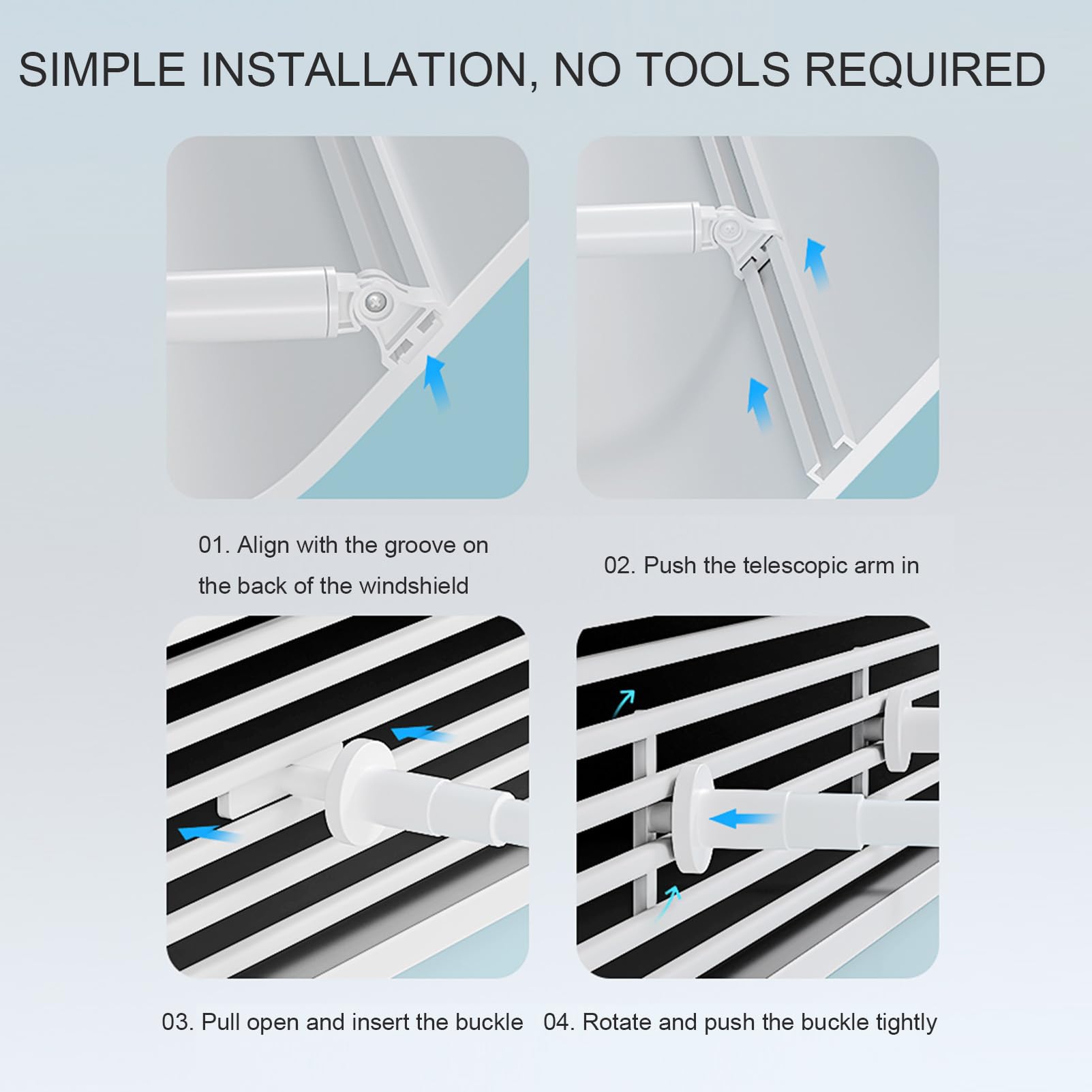 SIMPLE INSTALLATION, NO TOOLS REQUIRED

01. Align with the groove on the back of the windshield

02. Push the telescopic arm in

03. Pull open and insert the buckle

04. Rotate and push the buckle tightly