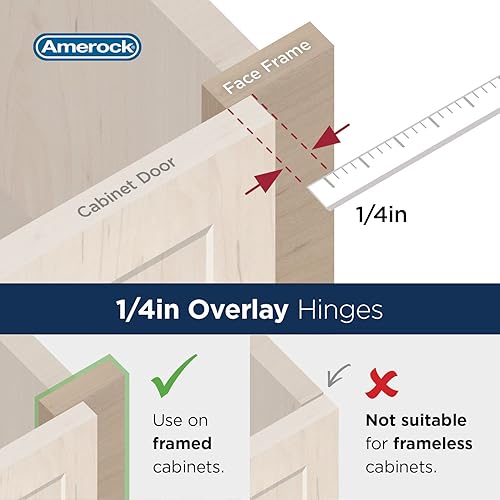 Amerock

Face Frame

Cabinet Door

1/4in

1/4in Overlay Hinges

Use on framed cabinets.

Not suitable for frameless cabinets.