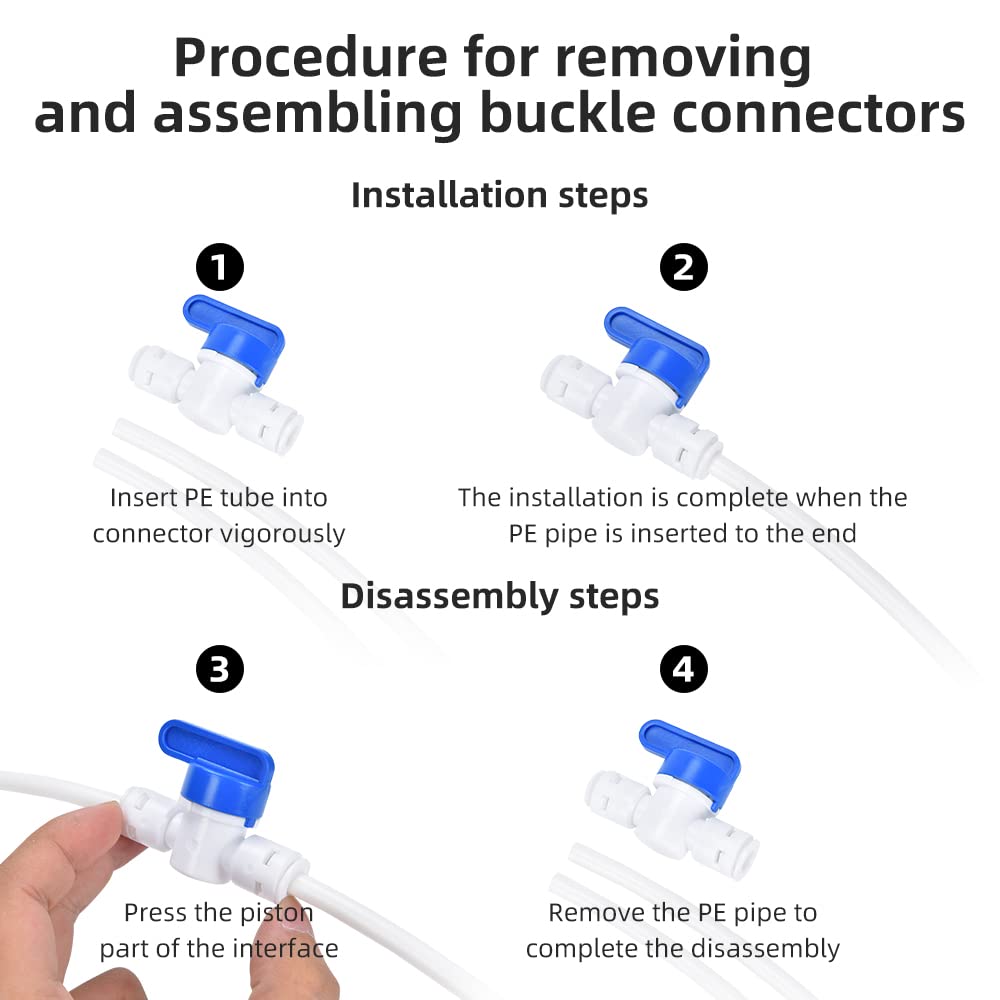 Procedure for removing and assembling buckle connectors

Installation steps

1

Insert PE tube into connector vigorously

2

The installation is complete when the PE pipe is inserted to the end

Disassembly steps

3

Press the piston part of the interface

4

Remove the PE pipe to complete the disassembly