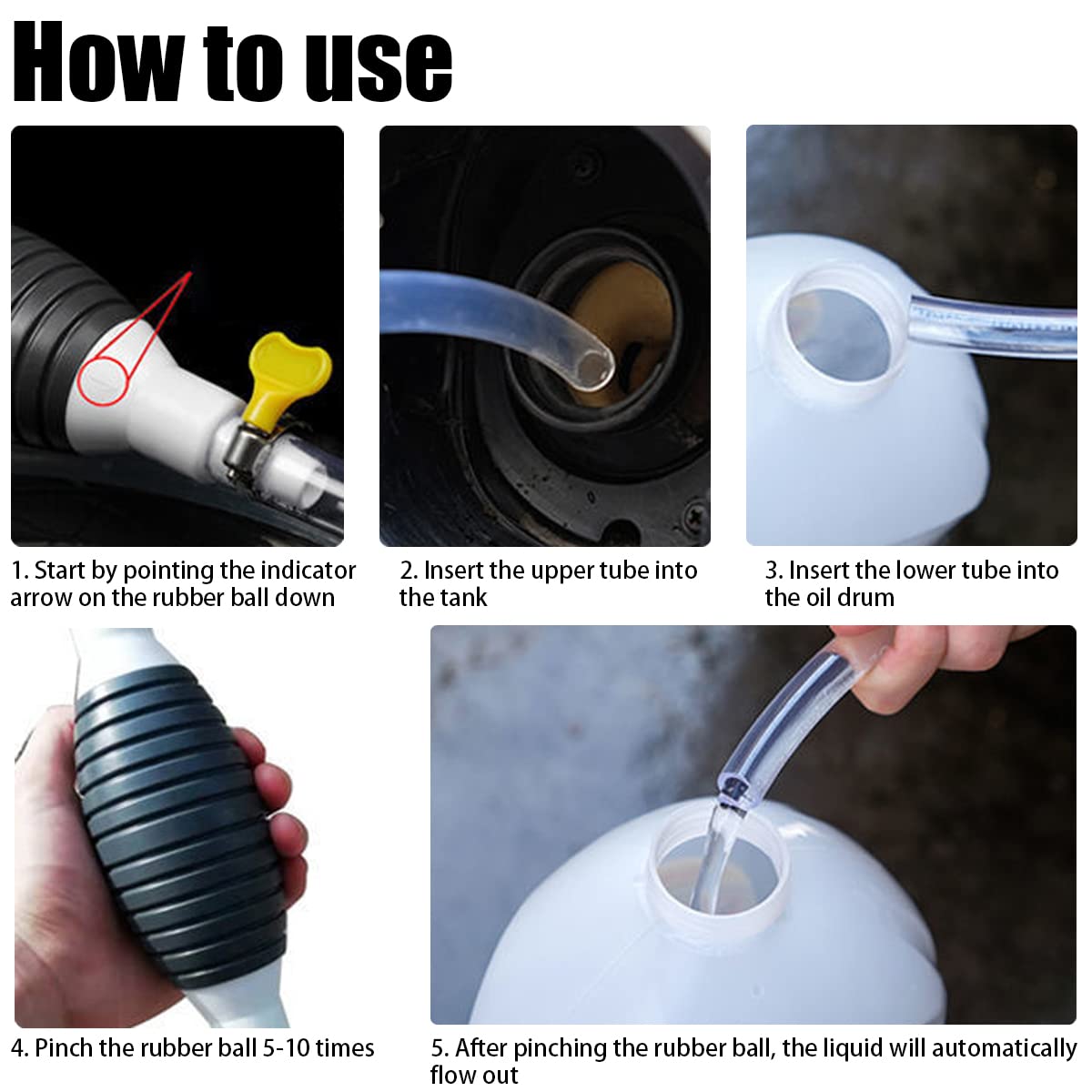 How to use

1. Start by pointing the indicator arrow on the rubber ball down

2. Insert the upper tube into the tank

3. Insert the lower tube into the oil drum

4. Pinch the rubber ball 5-10 times

5. After pinching the rubber ball, the liquid will automatically flow out