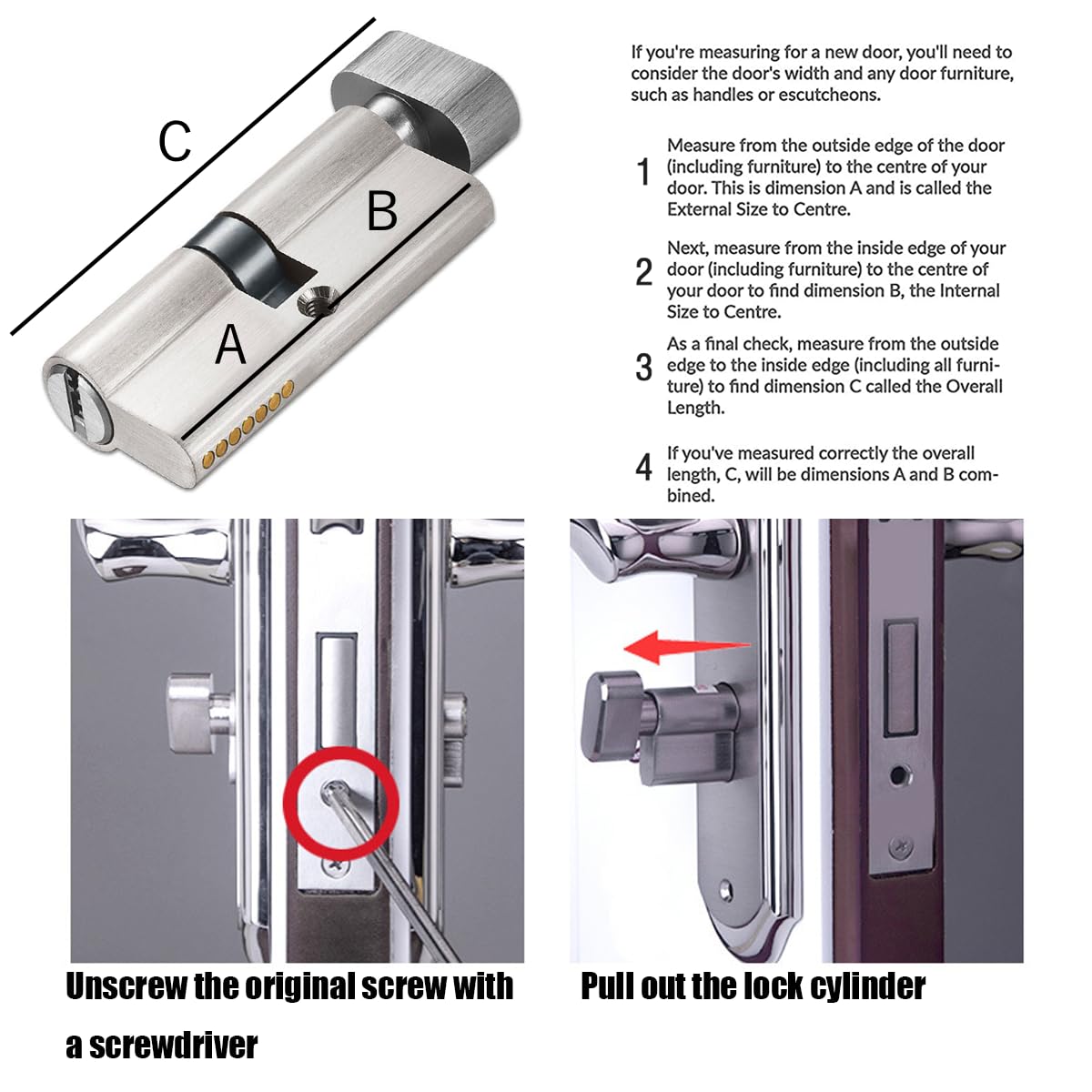 C

B

A

If you're measuring for a new door, you'll need to consider the door's width and any door furniture, such as handles or escutcheons.

1 Measure from the outside edge of the door (including furniture) to the centre of your door. This is dimension A and is called the External Size to Centre.

2 Next, measure from the inside edge of your door (including furniture) to the centre of your door to find dimension B, the Internal Size to Centre.

3 As a final check, measure from the outside edge to the inside edge (including all furniture) to find dimension C called the Overall Length.

4 If you've measured correctly the overall length, C, will be dimensions A and B combined.

Unscrew the original screw with a screwdriver

Pull out the lock cylinder