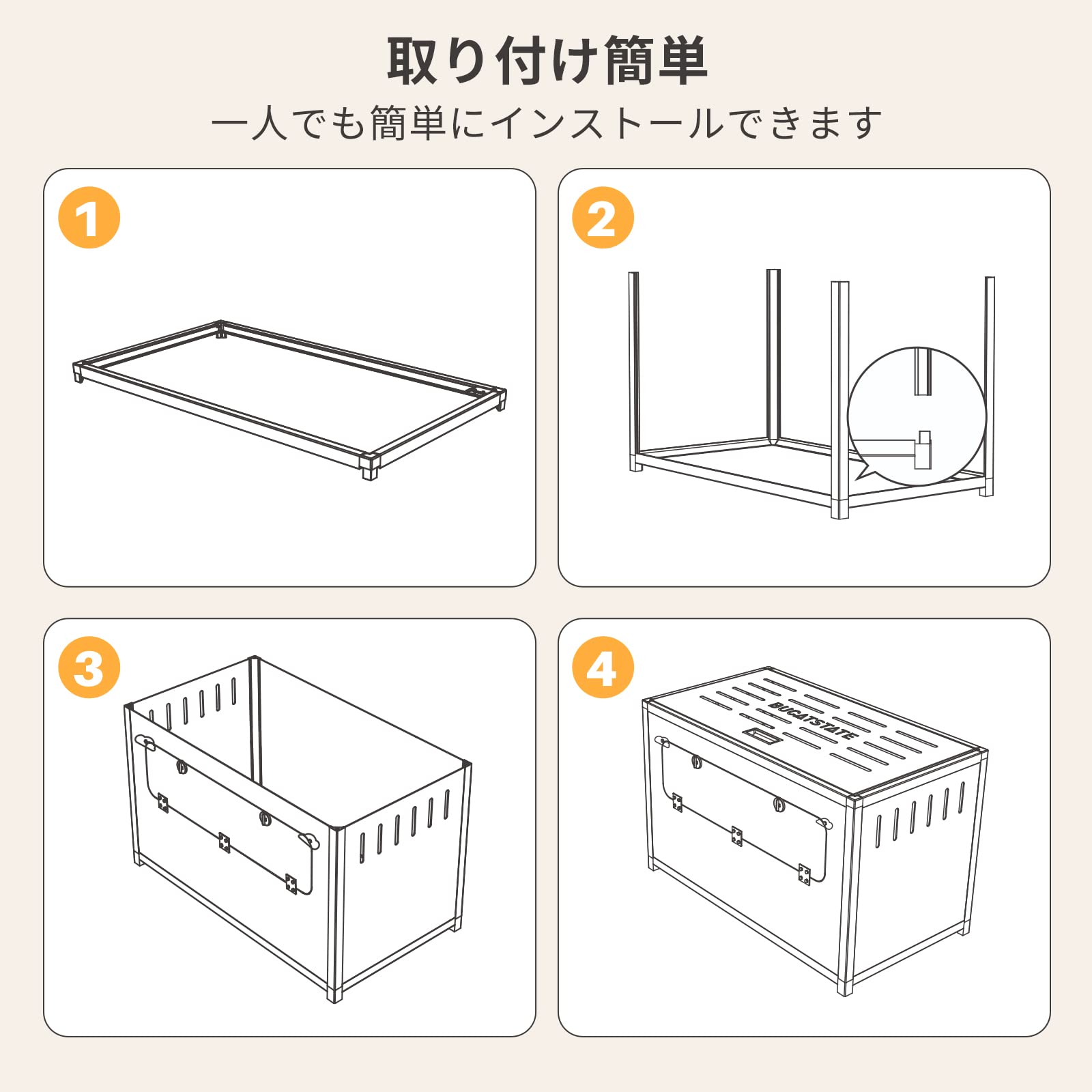 取り付け簡単

一人でも簡単にインストールできます

1

2

3

4

BUCATSTATE