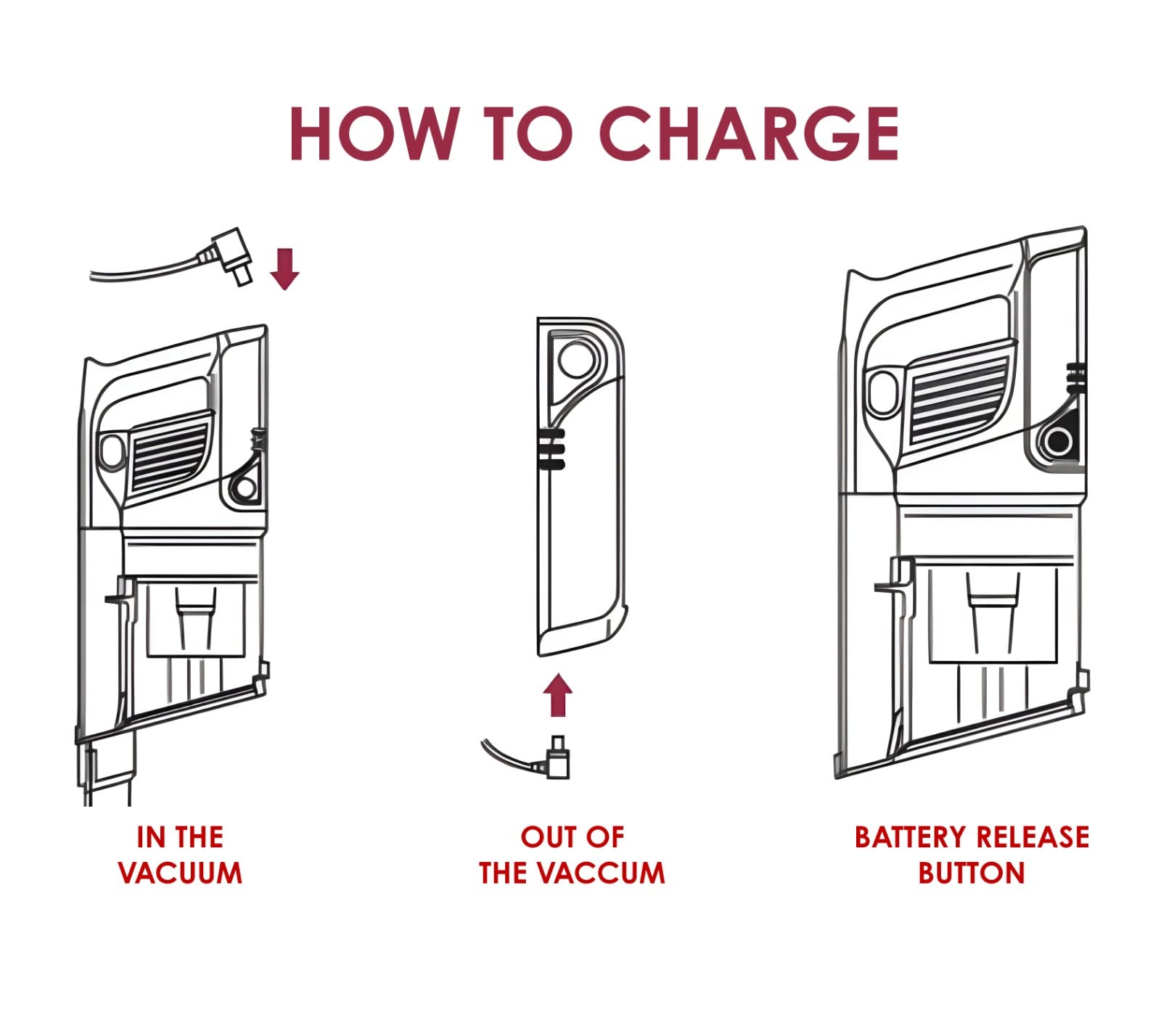 HOW TO CHARGE

IN THE VACUUM

OUT OF THE VACCUM

BATTERY RELEASE BUTTON