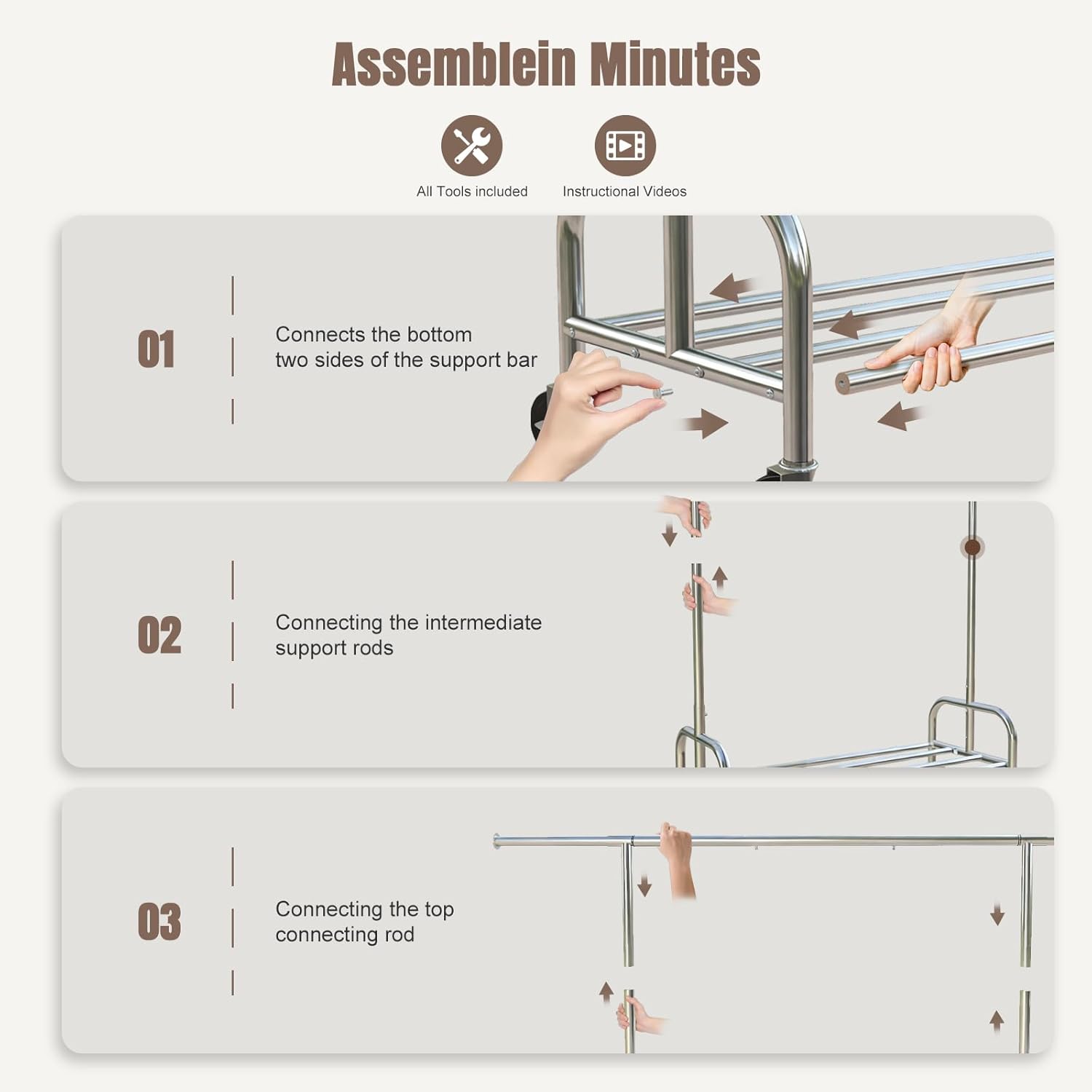 Assemblein Minutes

All Tools included

Instructional Videos

01

Connects the bottom two sides of the support bar

02

Connecting the intermediate support rods

03

Connecting the top connecting rod