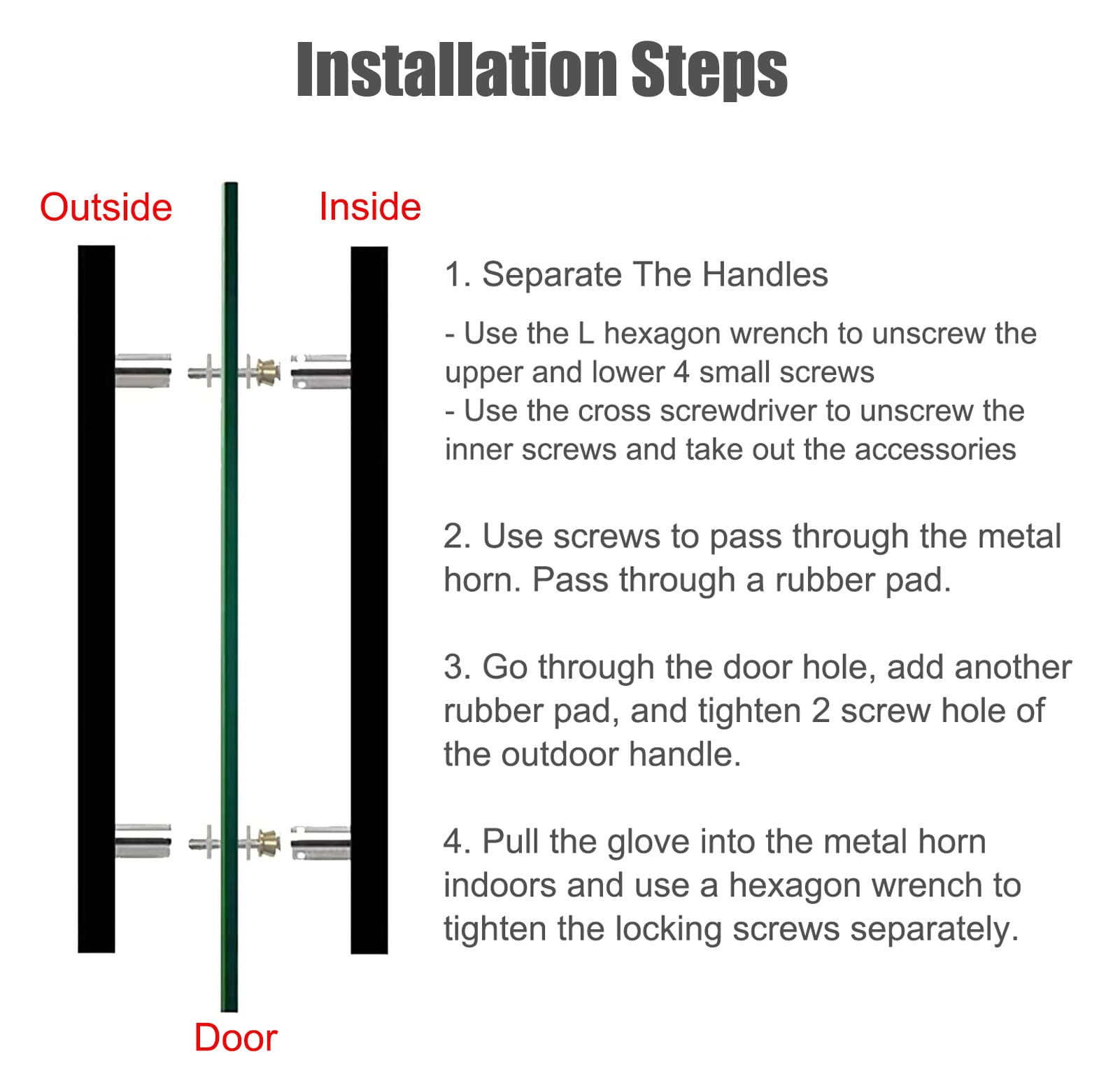 Installation Steps

Outside

Inside

Door

1. Separate The Handles

- Use the L hexagon wrench to unscrew the upper and lower 4 small screws
- Use the cross screwdriver to unscrew the inner screws and take out the accessories

2. Use screws to pass through the metal horn. Pass through a rubber pad.

3. Go through the door hole, add another rubber pad, and tighten 2 screw hole of the outdoor handle.

4. Pull the glove into the metal horn indoors and use a hexagon wrench to tighten the locking screws separately.