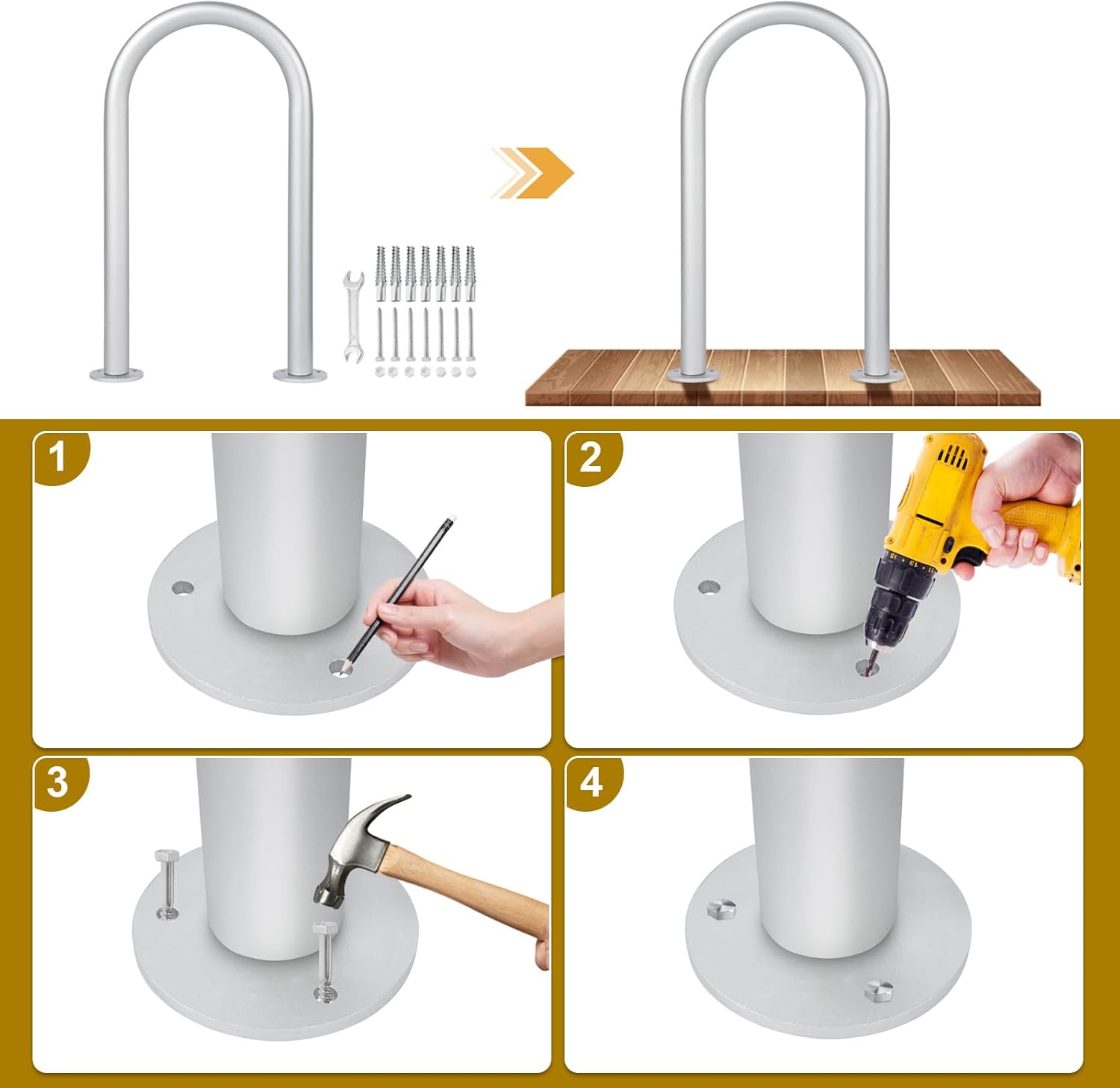 1

2

3

4