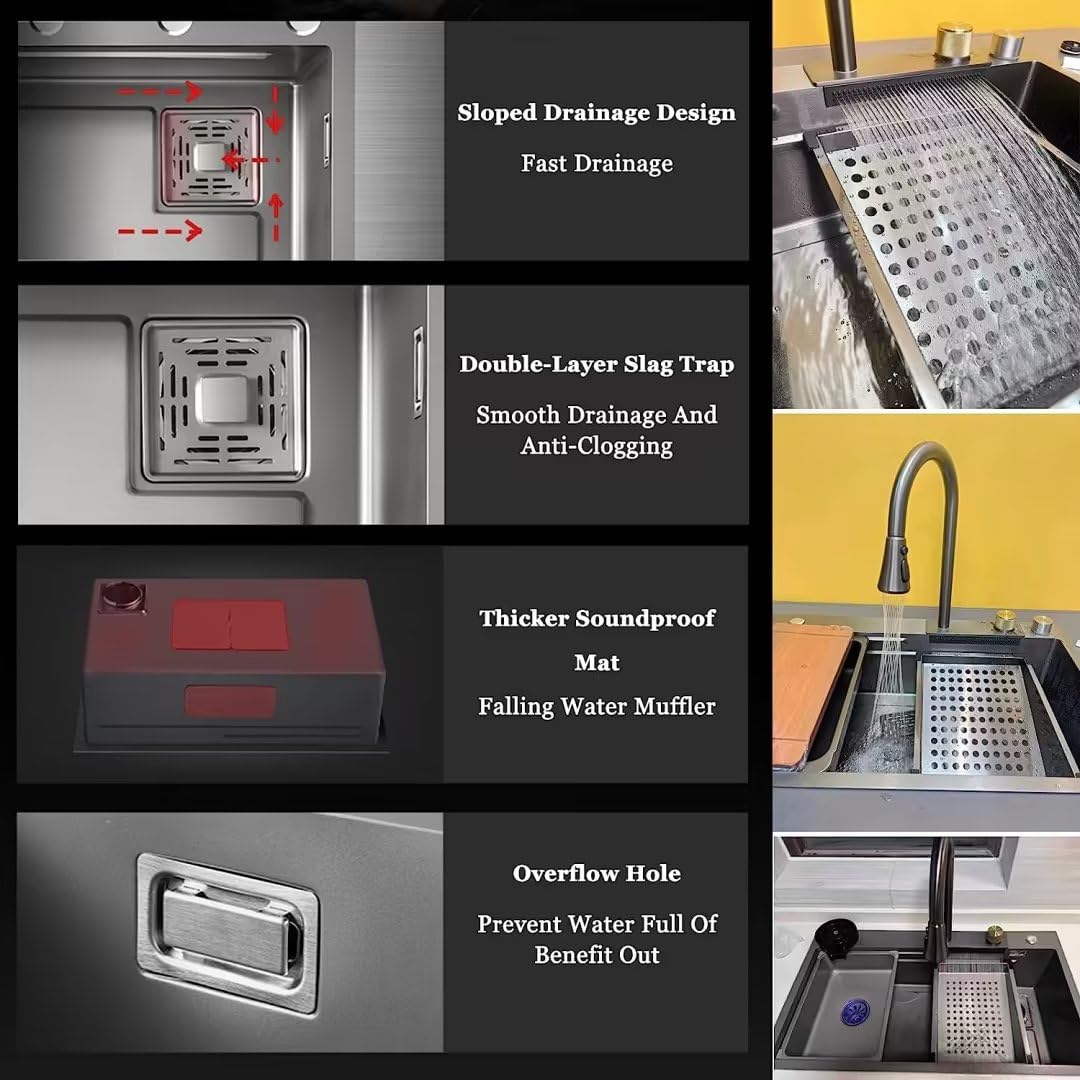 Sloped Drainage Design

Fast Drainage

Double-Layer Slag Trap

Smooth Drainage And Anti-Clogging

Thicker Soundproof Mat

Falling Water Muffler

Overflow Hole

Prevent Water Full Of Benefit Out