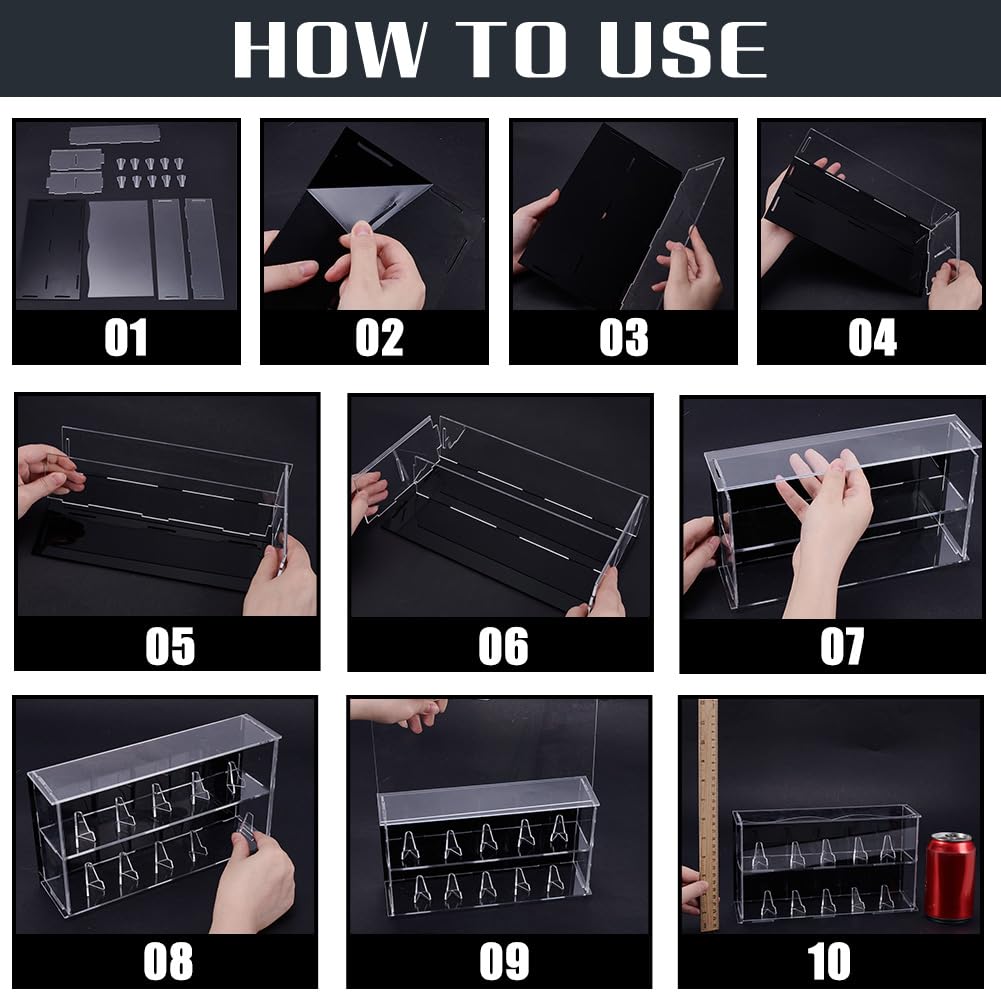 HOW TO USE

01

02

03

04

05

06

07

08

09

10