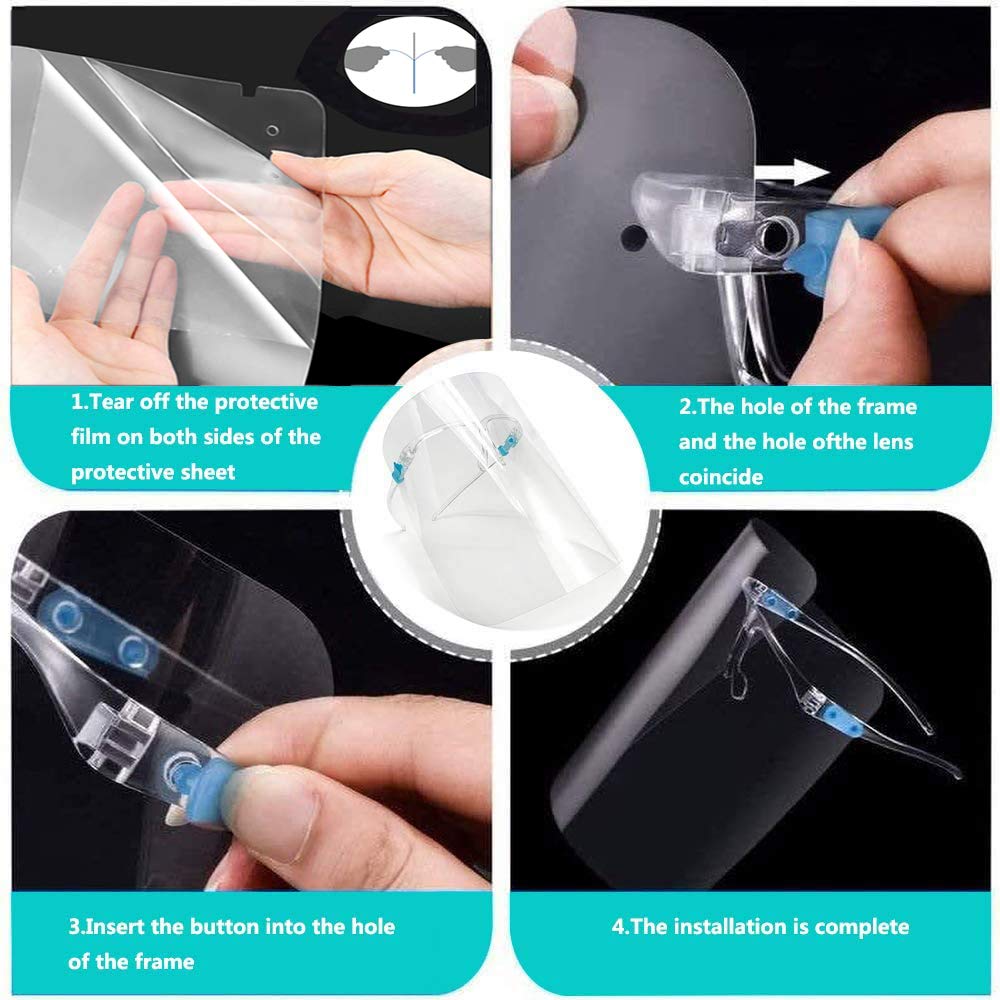 1.Tear off the protective film on both sides of the protective sheet

2.The hole of the frame and the hole ofthe lens coincide

3.Insert the button into the hole of the frame

4.The installation is complete